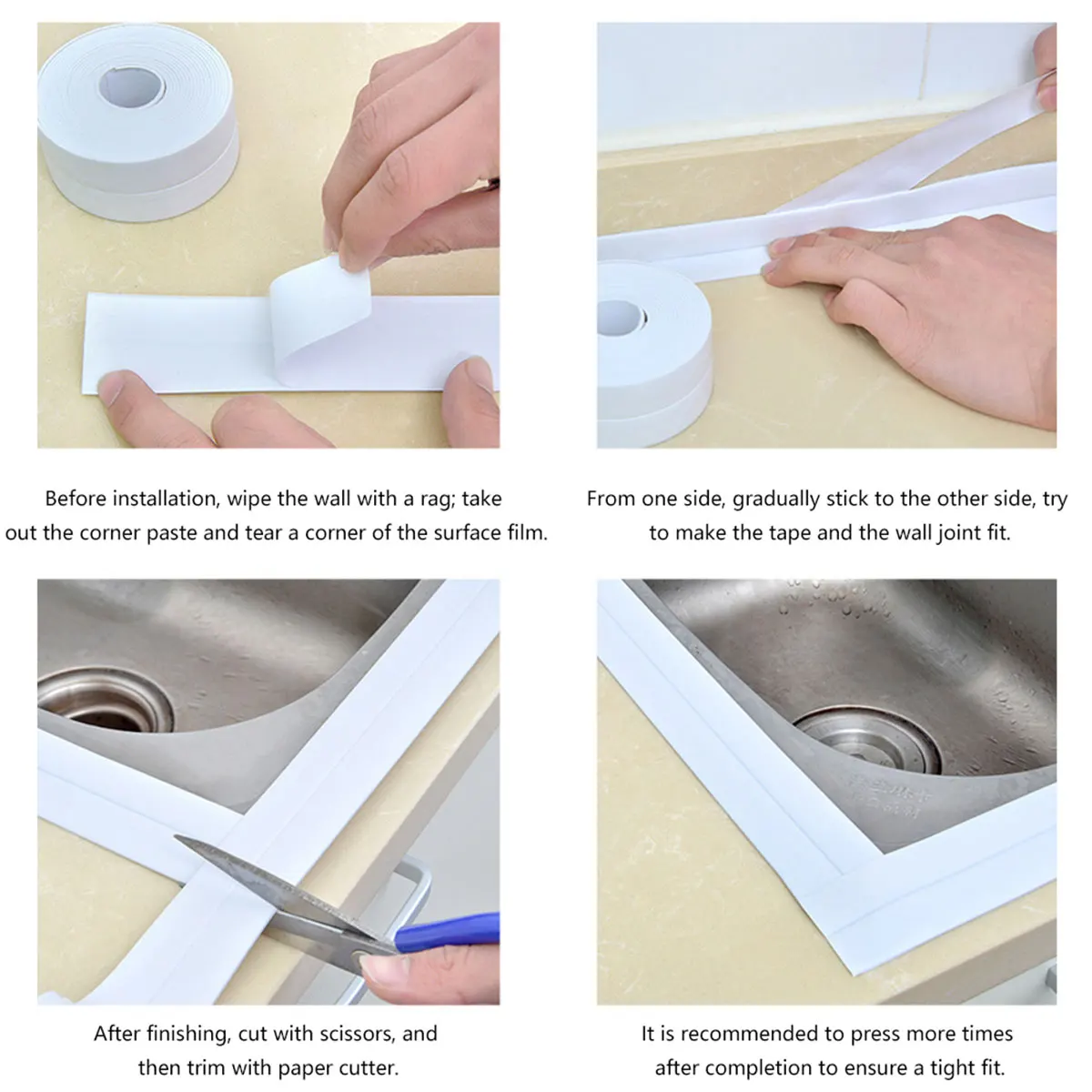 Before installation, wipe the wall with a rag; take out the corner paste and tear a corner of the surface film.

From one side, gradually stick to the other side, try to make the tape and the wall joint fit.

After finishing, cut with scissors, and then trim with paper cutter.

It is recommended to press more times after completion to ensure a tight fit.