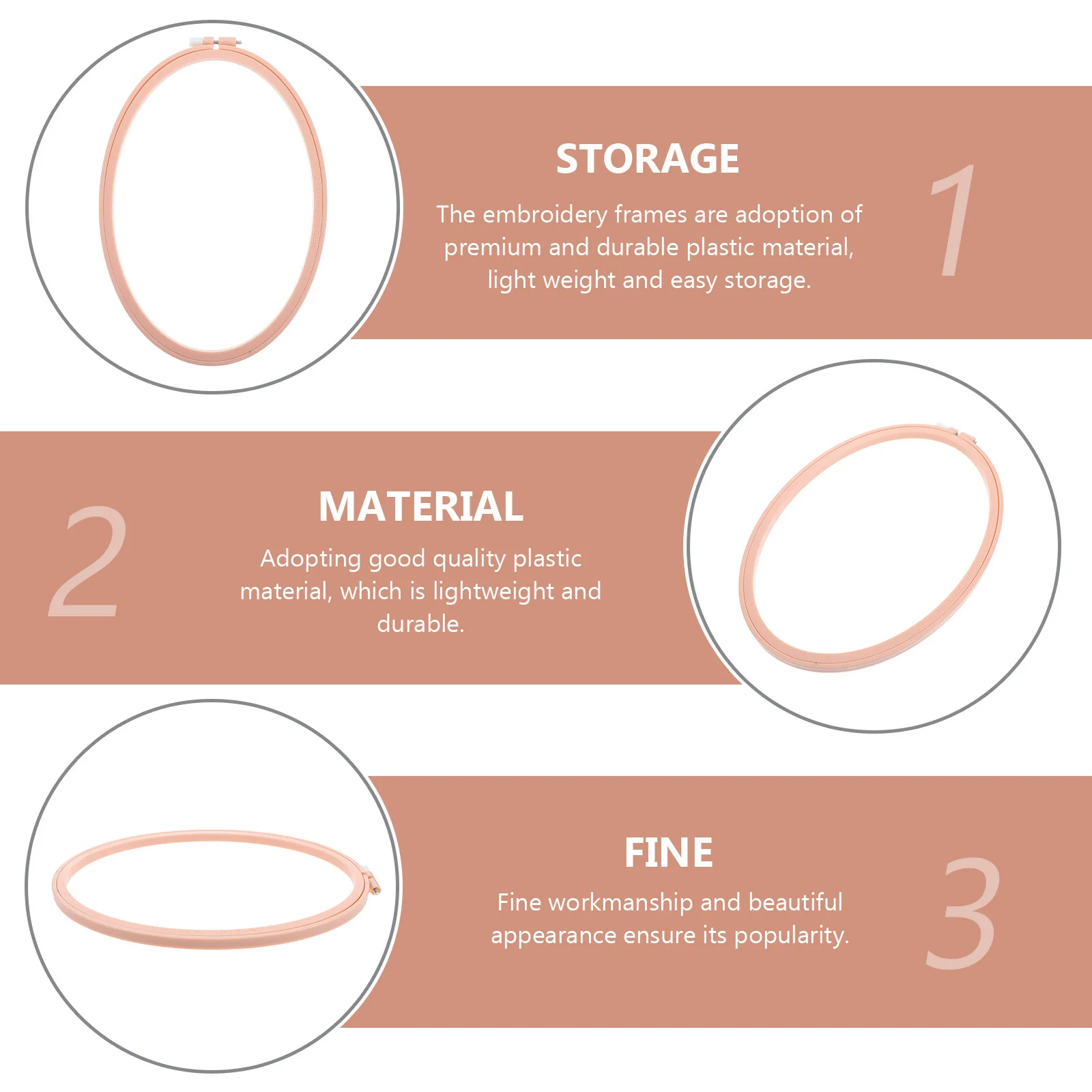 STORAGE

The embroidery frames are adoption of premium and durable plastic material, light weight and easy storage.

1

2

MATERIAL

Adopting good quality plastic material, which is lightweight and durable.

FINE

Fine workmanship and beautiful appearance ensure its popularity.

3