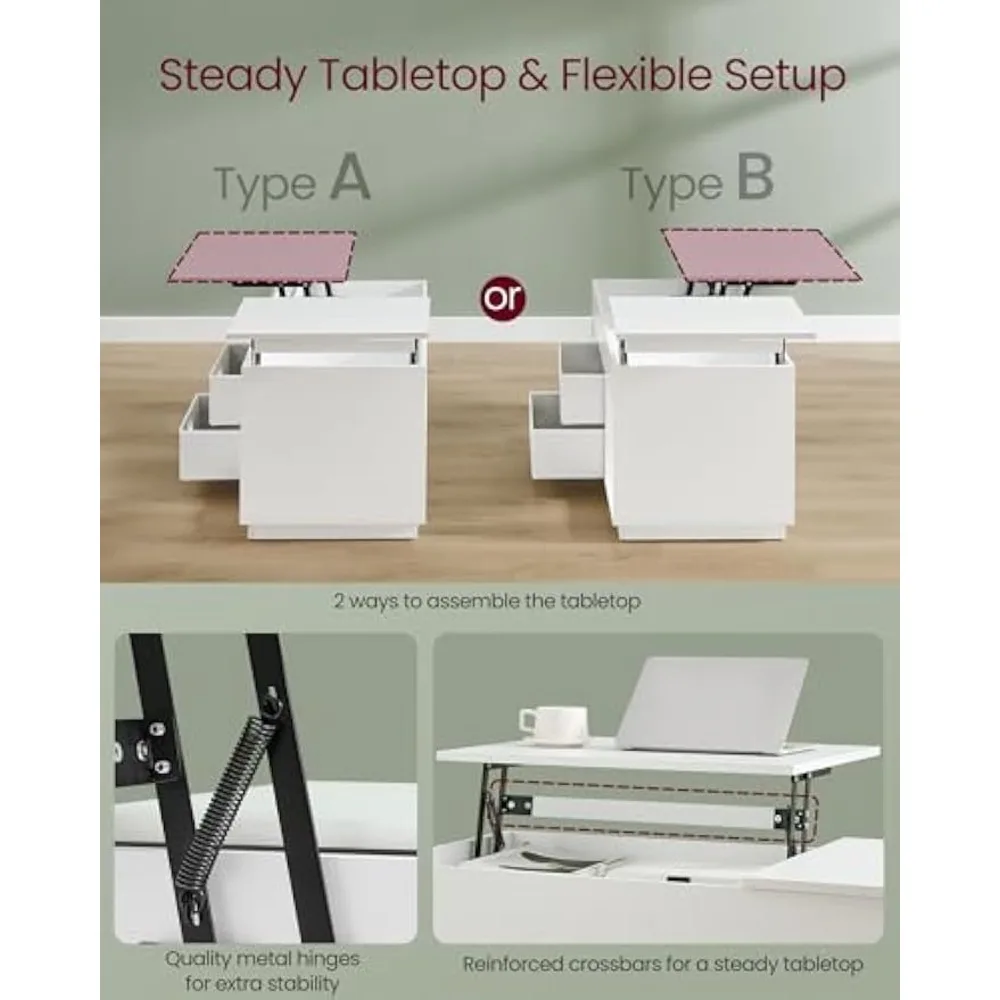 Steady Tabletop & Flexible Setup

Type A

or

Type B

2 ways to assemble the tabletop

Quality metal hinges for extra stability

Reinforced crossbars for a steady tabletop