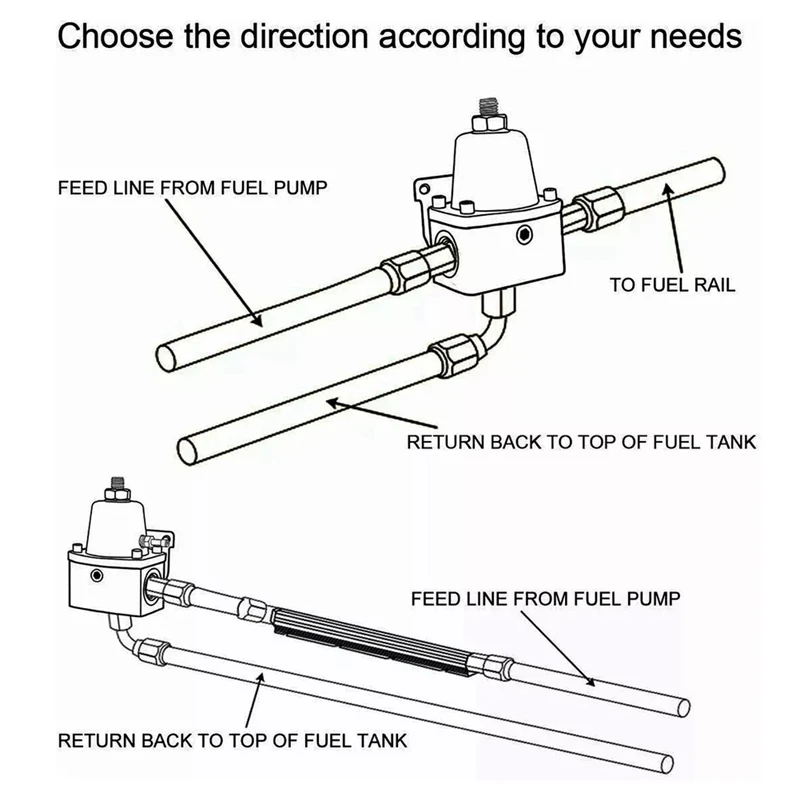 Choose the direction according to your needs

FEED LINE FROM FUEL PUMP

TO FUEL RAIL

RETURN BACK TO TOP OF FUEL TANK

FEED LINE FROM FUEL PUMP

RETURN BACK TO TOP OF FUEL TANK