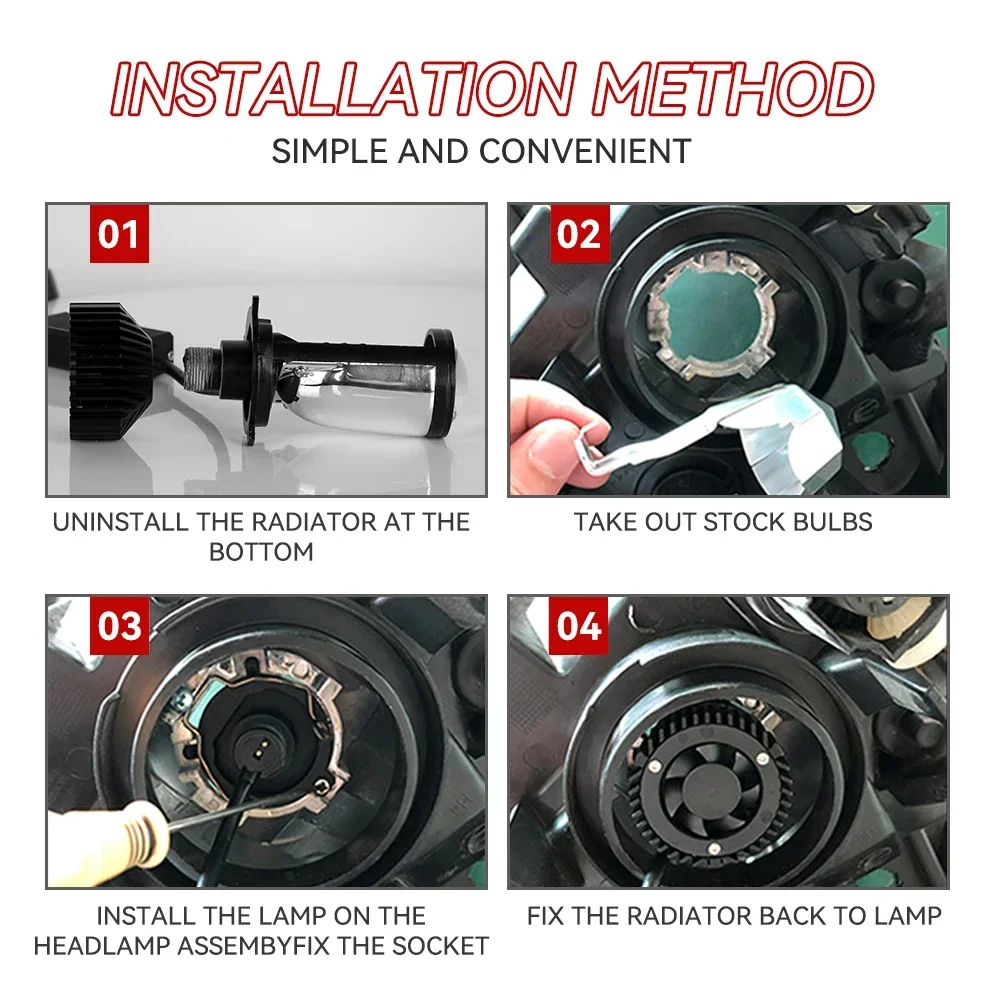 INSTALLATION METHOD
SIMPLE AND CONVENIENT

01
UNINSTALL THE RADIATOR AT THE BOTTOM

02
TAKE OUT STOCK BULBS

03
INSTALL THE LAMP ON THE HEADLAMP ASSEMBYFIX THE SOCKET

04
FIX THE RADIATOR BACK TO LAMP