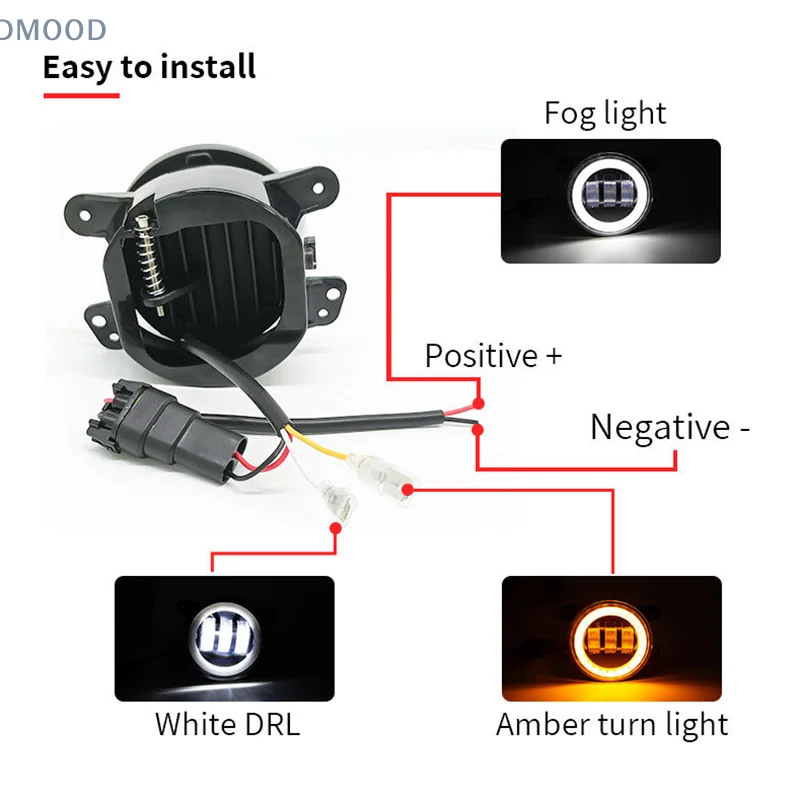 OMOOD

Easy to install

Fog light

Positive +

Negative -

White DRL

Amber turn light