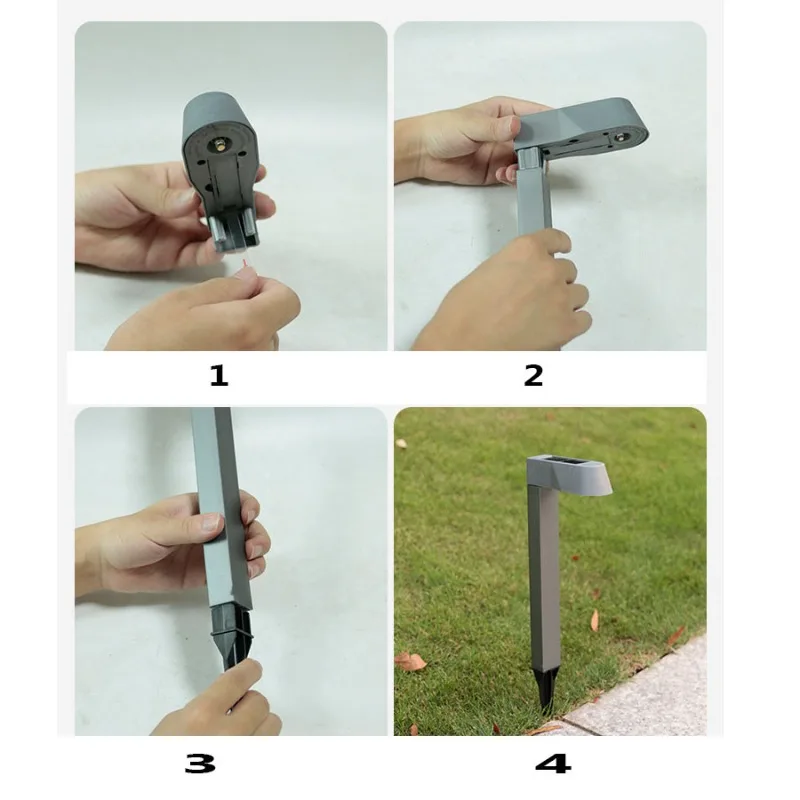 1

2

3

4