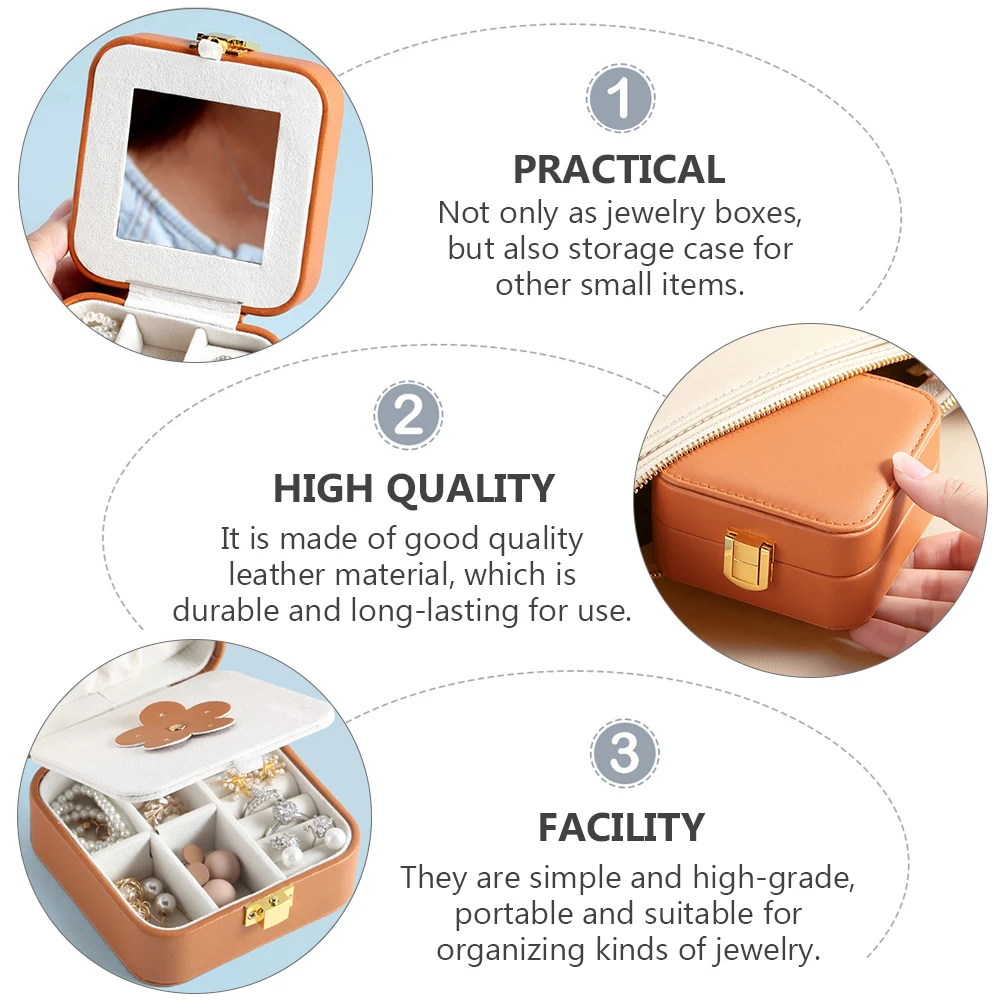 1

PRACTICAL

Not only as jewelry boxes, but also storage case for other small items.

2

HIGH QUALITY

It is made of good quality leather material, which is durable and long-lasting for use.

3

FACILITY

They are simple and high-grade, portable and suitable for organizing kinds of jewelry.