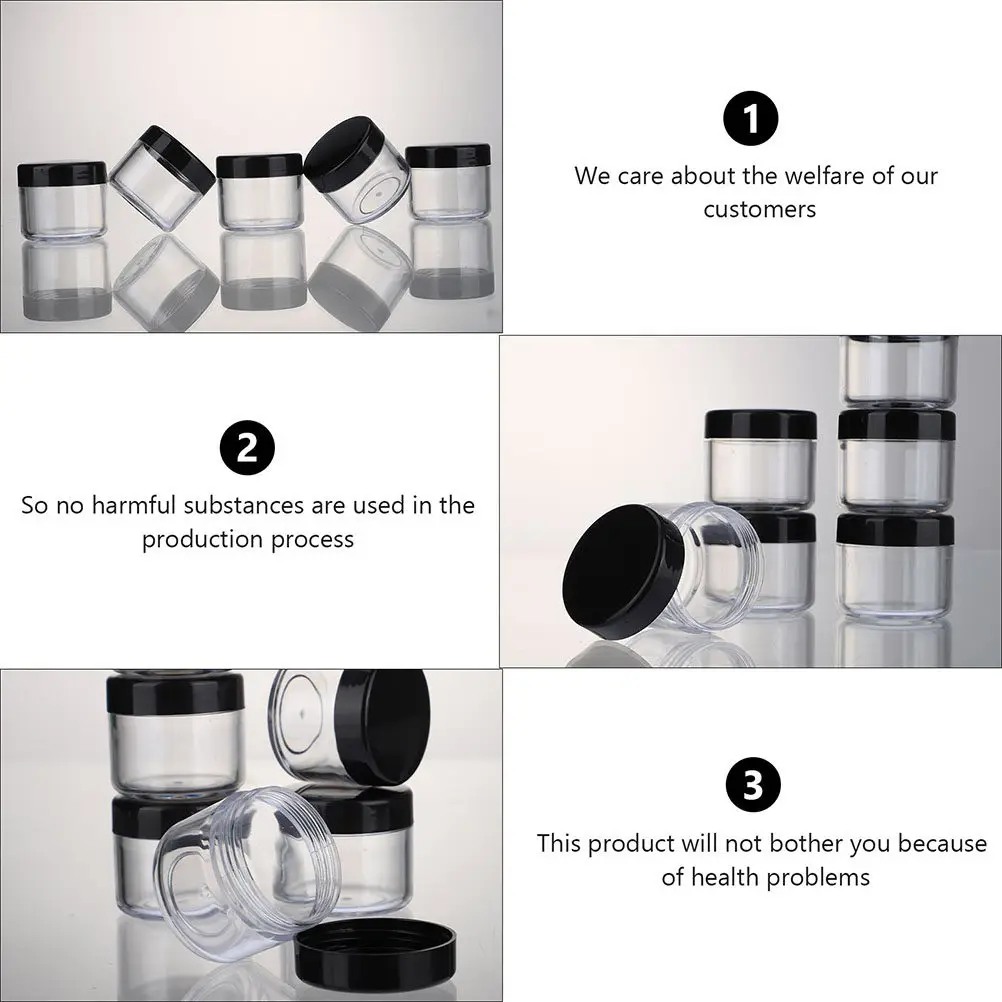 1

We care about the welfare of our customers

2

So no harmful substances are used in the production process

3

This product will not bother you because of health problems