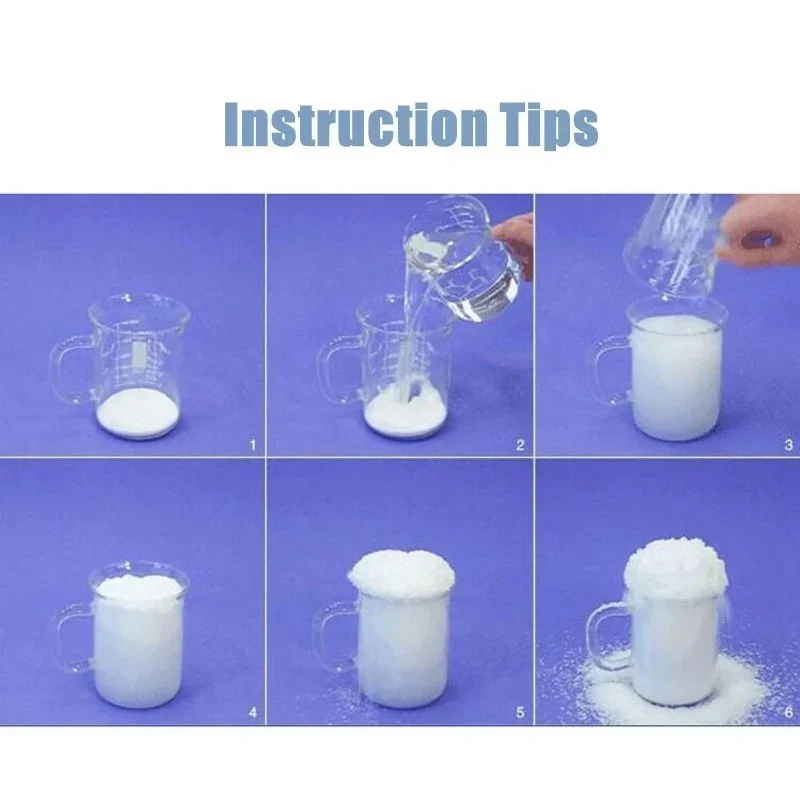 Instruction Tips

1

2

3

4

5

6