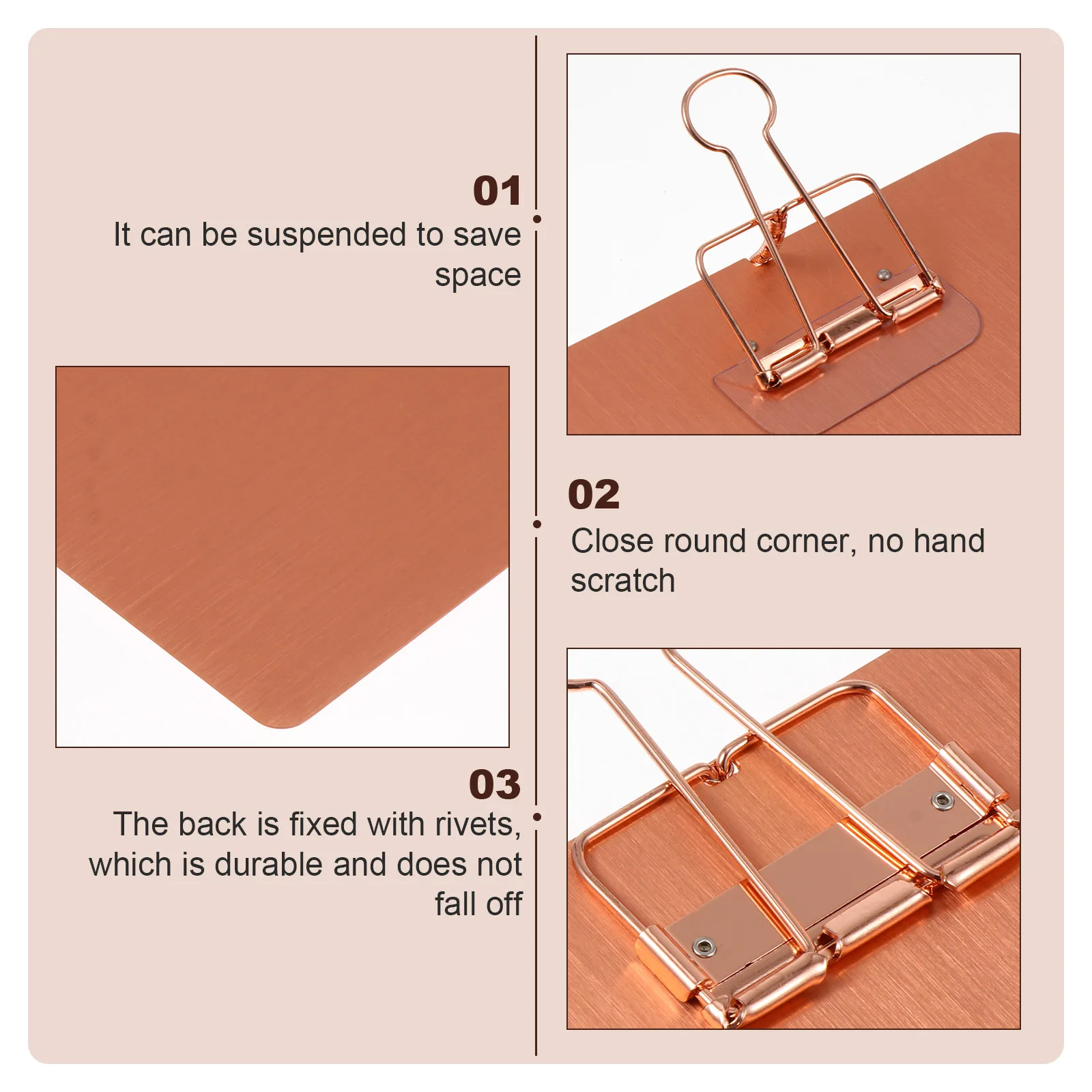 01
It can be suspended to save space

02
Close round corner, no hand scratch

03
The back is fixed with rivets, which is durable and does not fall off