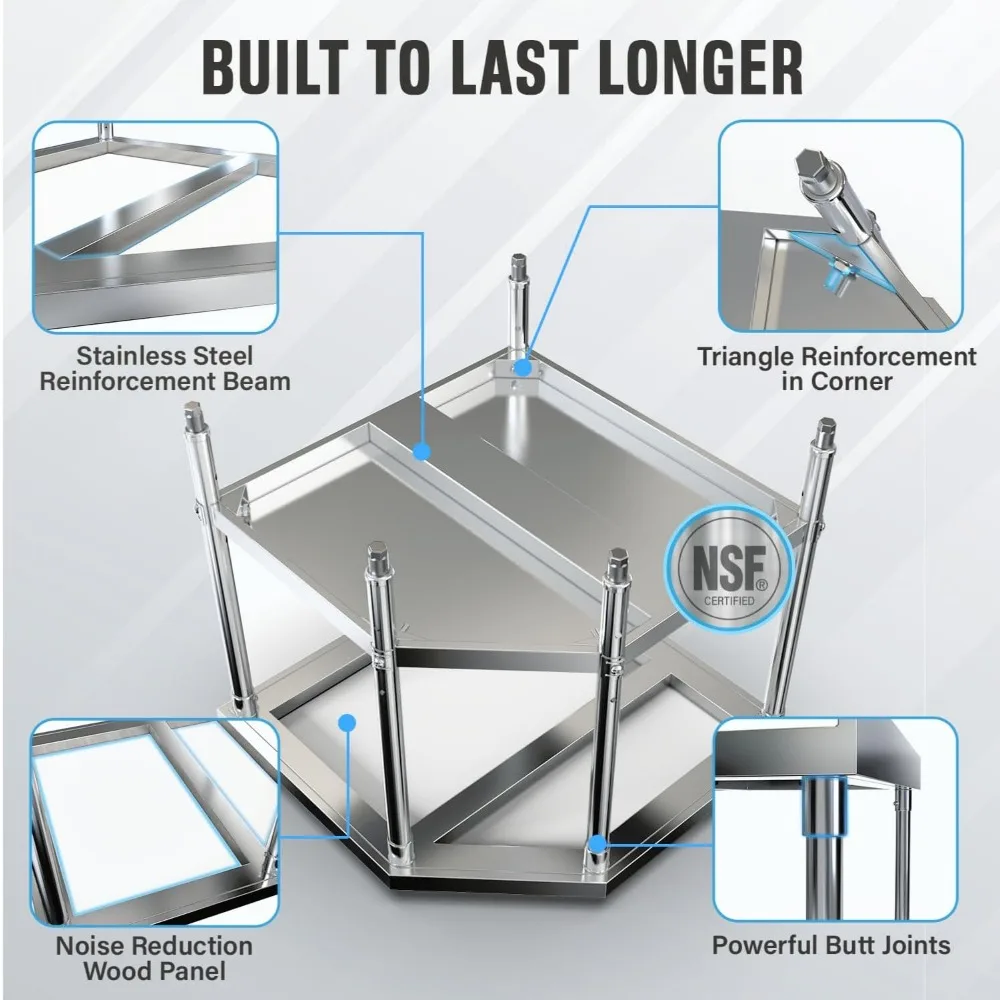 BUILT TO LAST LONGER

Stainless Steel Reinforcement Beam

Triangle Reinforcement in Corner

NSF® CERTIFIED

Noise Reduction Wood Panel

Powerful Butt Joints