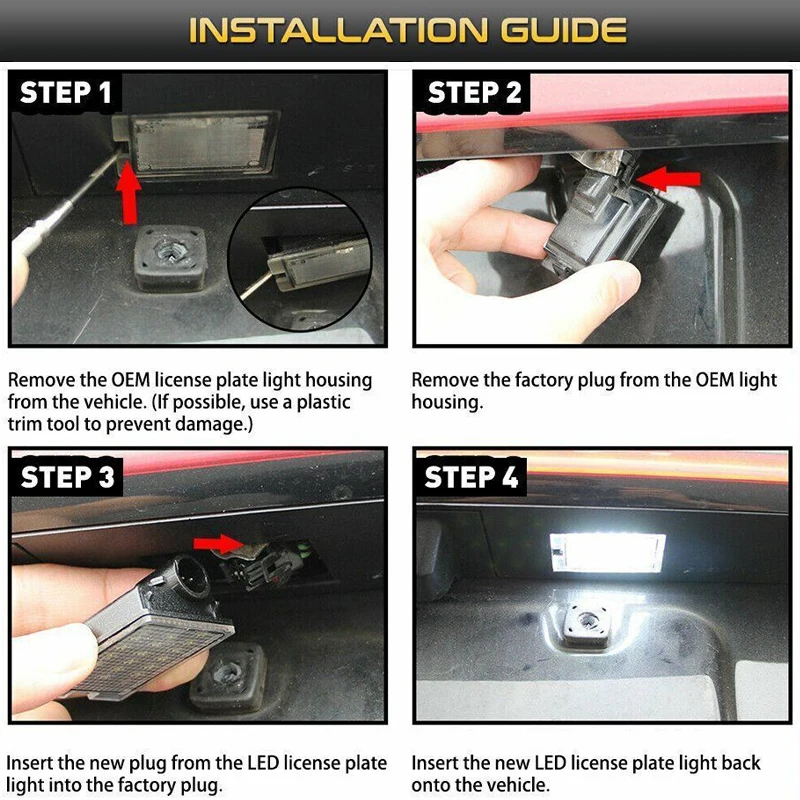 INSTALLATION GUIDE

STEP 1

Remove the OEM license plate light housing from the vehicle. (If possible, use a plastic trim tool to prevent damage.)

STEP 2

Remove the factory plug from the OEM light housing.

STEP 3

Insert the new plug from the LED license plate light into the factory plug.

STEP 4

Insert the new LED license plate light back onto the vehicle.