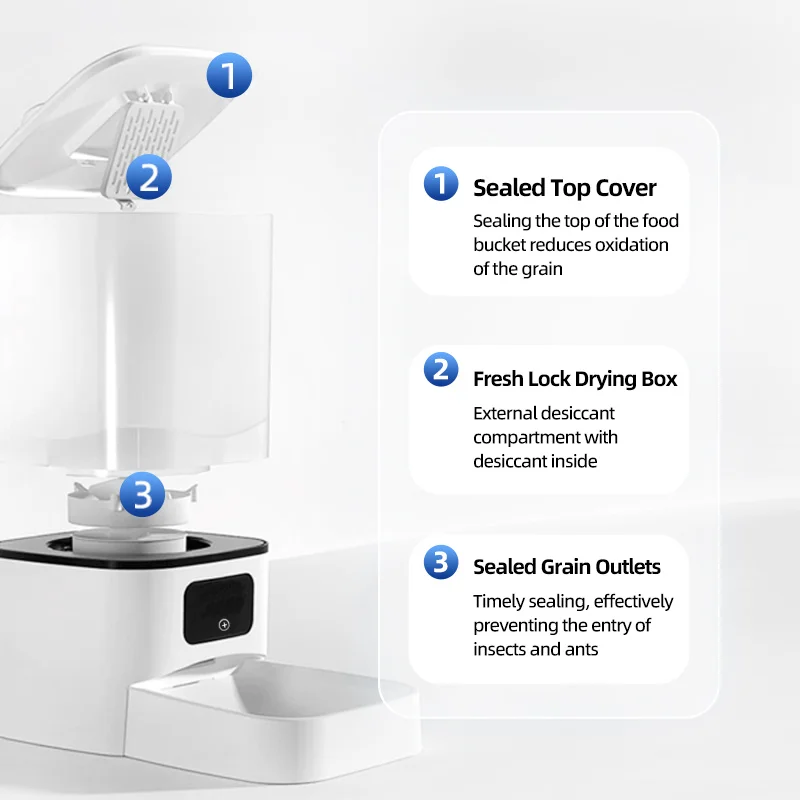 1

2

3

1 Sealed Top Cover

Sealing the top of the food bucket reduces oxidation of the grain

2 Fresh Lock Drying Box

External desiccant compartment with desiccant inside

3 Sealed Grain Outlets

Timely sealing, effectively preventing the entry of insects and ants