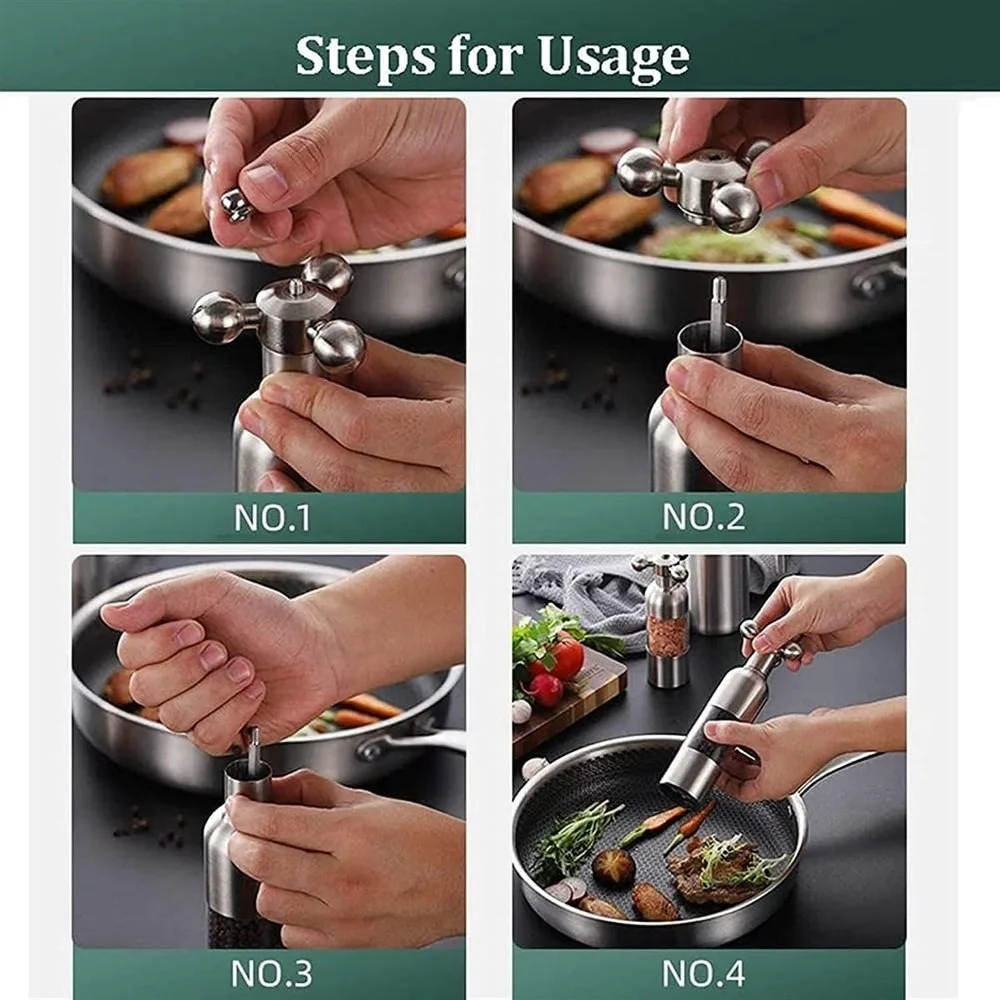 Steps for Usage

NO.1

NO.2

NO.3

NO.4