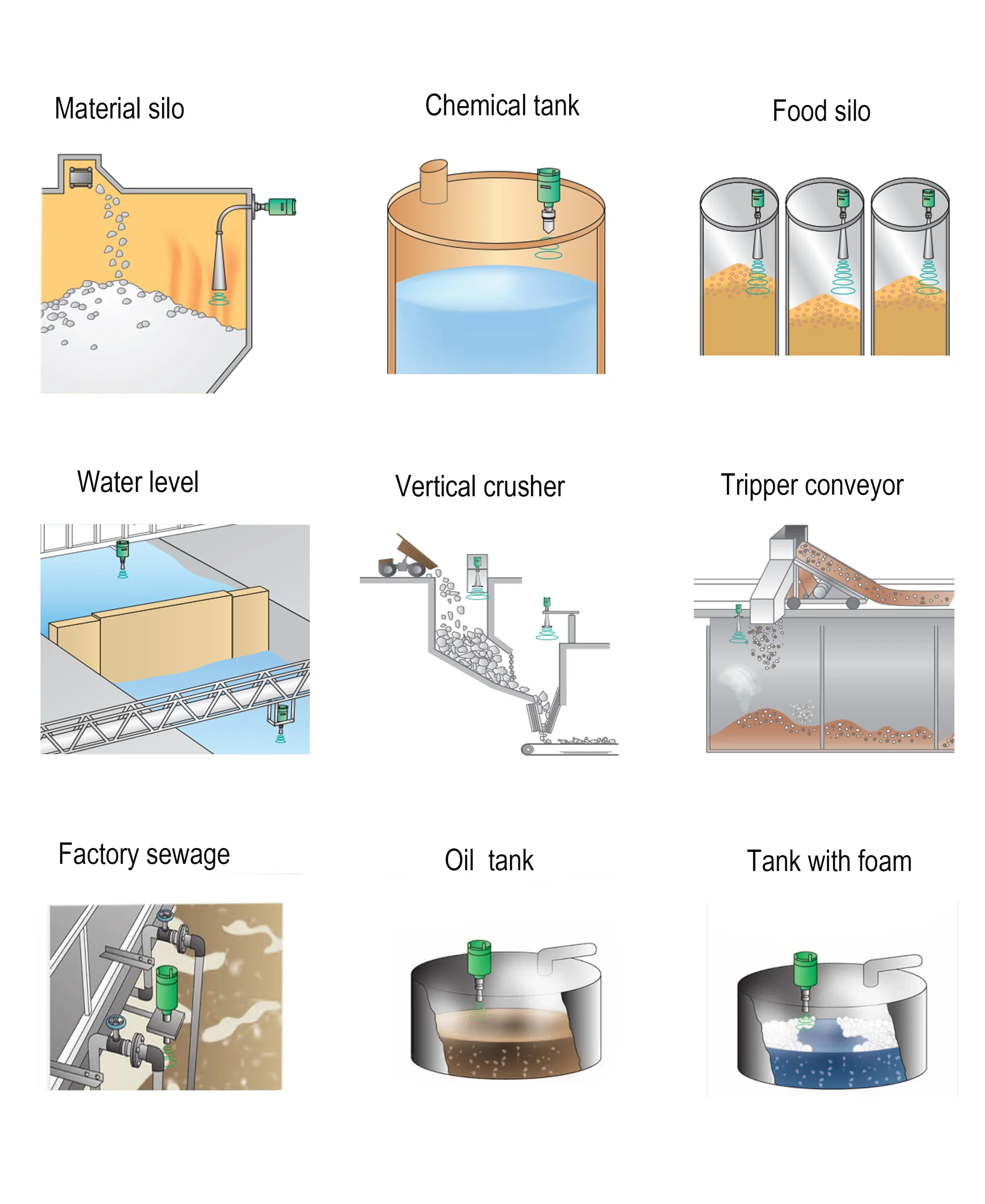 Material silo

Chemical tank

Food silo

Water level

Vertical crusher

Tripper conveyor

Factory sewage

Oil  tank

Tank with foam