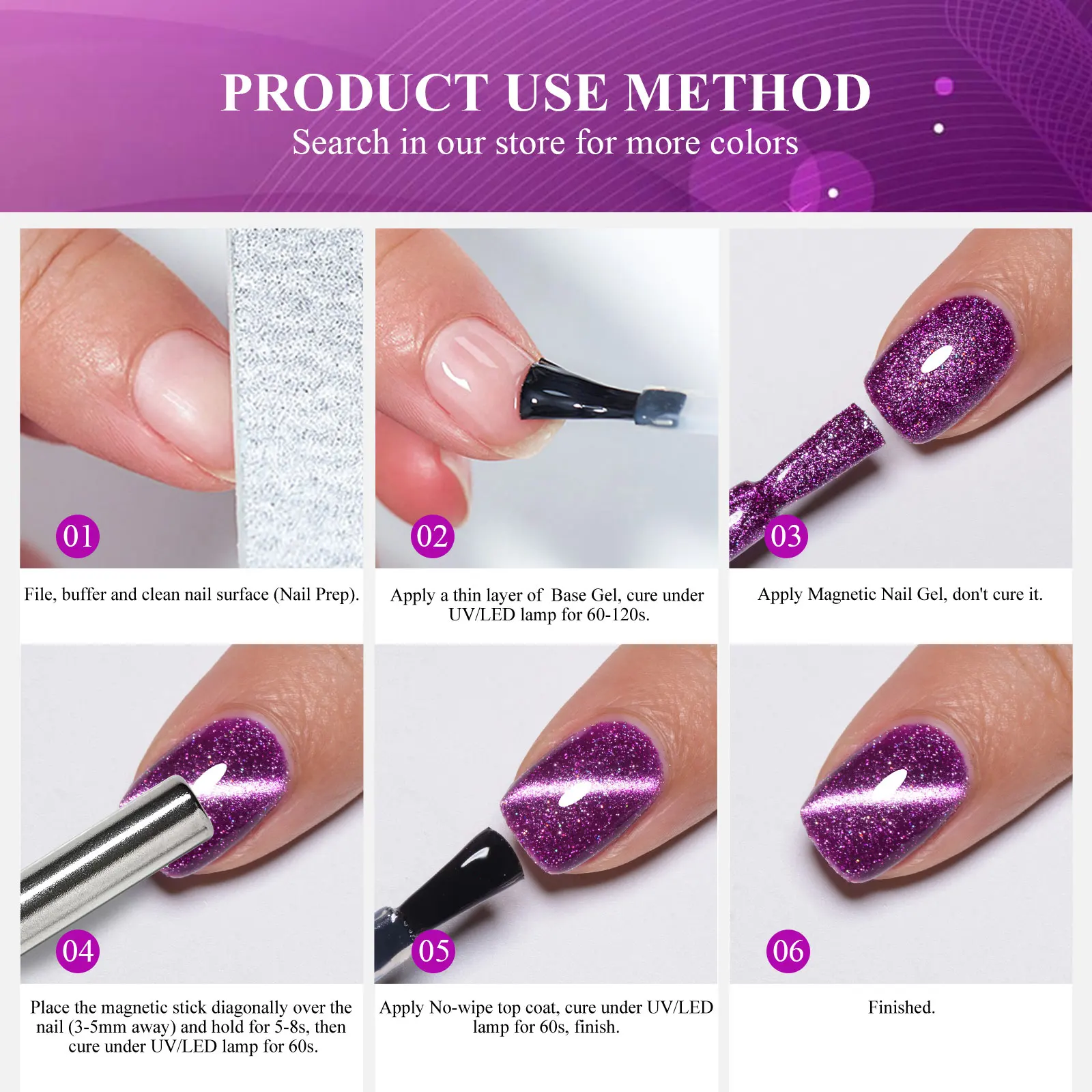 PRODUCT USE METHOD
Search in our store for more colors

01
File, buffer and clean nail surface (Nail Prep).

02
Apply a thin layer of Base Gel, cure under UV/LED lamp for 60-120s.

03
Apply Magnetic Nail Gel, don't cure it.

04
Place the magnetic stick diagonally over the nail (3-5mm away) and hold for 5-8s, then cure under UV/LED lamp for 60s.

05
Apply No-wipe top coat, cure under UV/LED lamp for 60s, finish.

06
Finished.