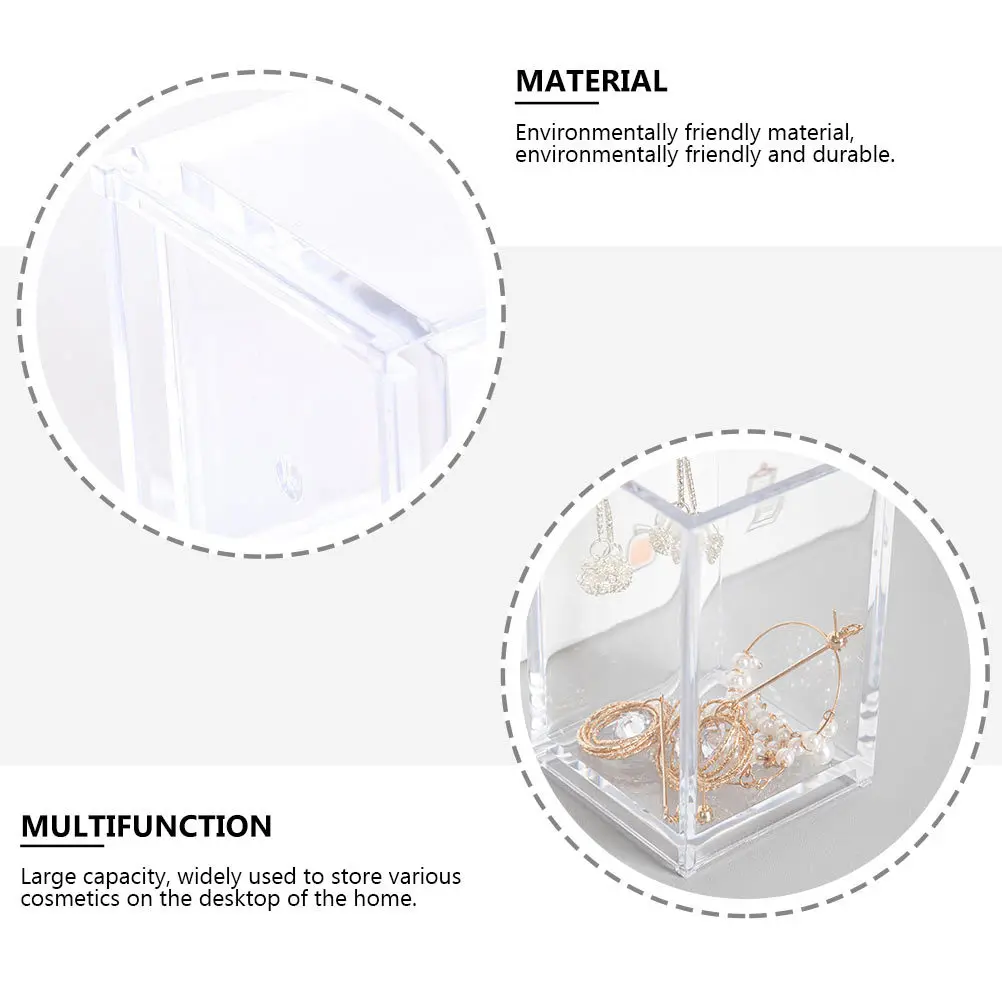 MATERIAL

Environmentally friendly material, environmentally friendly and durable.

MULTIFUNCTION

Large capacity, widely used to store various cosmetics on the desktop of the home.