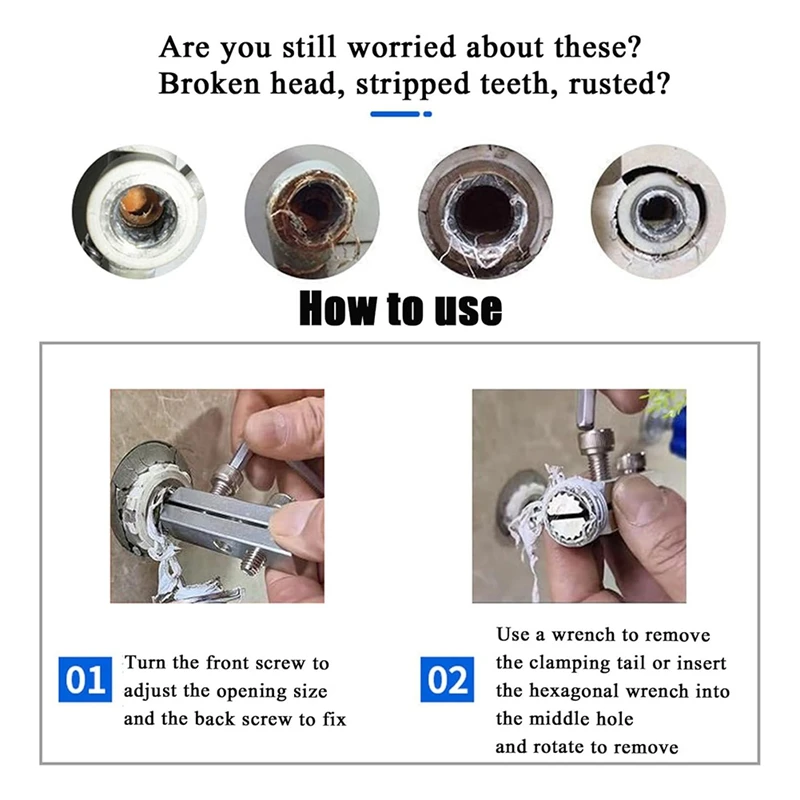 Are you still worried about these?
Broken head, stripped teeth, rusted?

How to use

01 Turn the front screw to adjust the opening size and the back screw to fix

02 Use a wrench to remove the clamping tail or insert the hexagonal wrench into the middle hole and rotate to remove