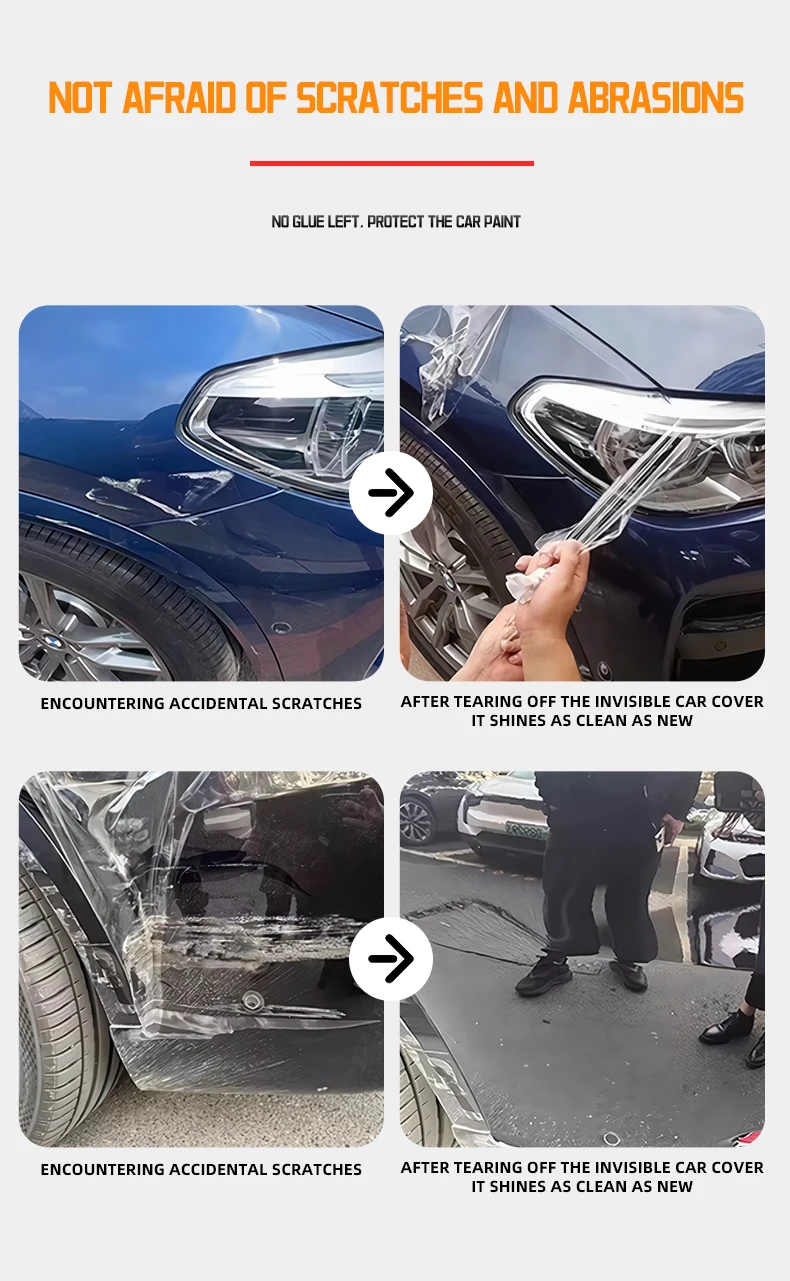 NOT AFRAID OF SCRATCHES AND ABRASIONS

NO GLUE LEFT. PROTECT THE CAR PAINT

ENCOUNTERING ACCIDENTAL SCRATCHES

AFTER TEARING OFF THE INVISIBLE CAR COVER IT SHINES AS CLEAN AS NEW

ENCOUNTERING ACCIDENTAL SCRATCHES

AFTER TEARING OFF THE INVISIBLE CAR COVER IT SHINES AS CLEAN AS NEW