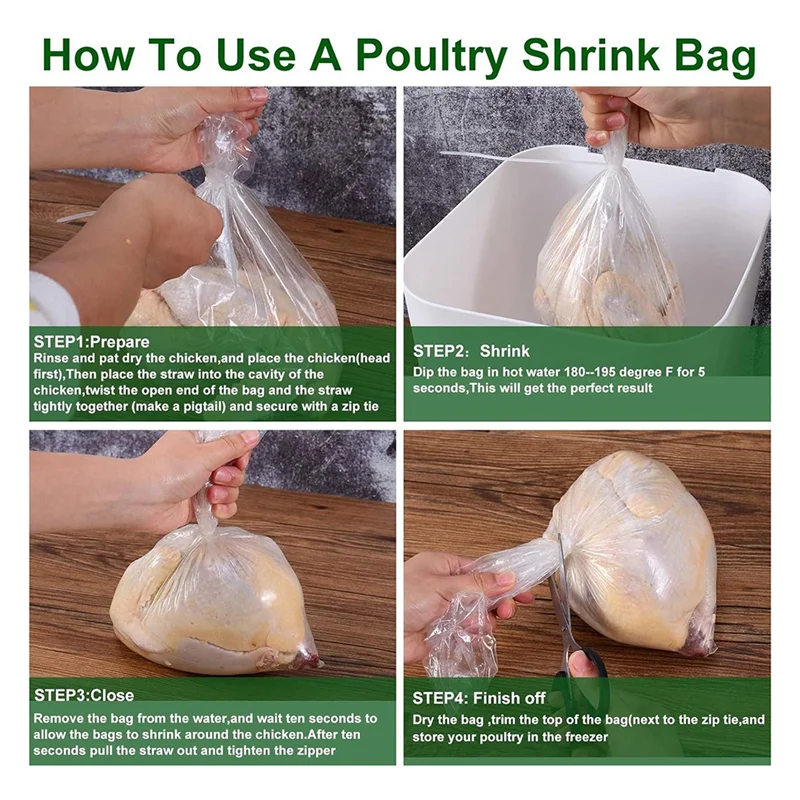 How To Use A Poultry Shrink Bag

STEP1:Prepare
Rinse and pat dry the chicken,and place the chicken(head first),Then place the straw into the cavity of the chicken,twist the open end of the bag and the straw tightly together (make a pigtail) and secure with a zip tie

STEP2: Shrink
Dip the bag in hot water 180--195 degree F for 5 seconds,This will get the perfect result

STEP3:Close
Remove the bag from the water,and wait ten seconds to allow the bags to shrink around the chicken.After ten seconds pull the straw out and tighten the zipper

STEP4: Finish off
Dry the bag ,trim the top of the bag(next to the zip tie,and store your poultry in the freezer