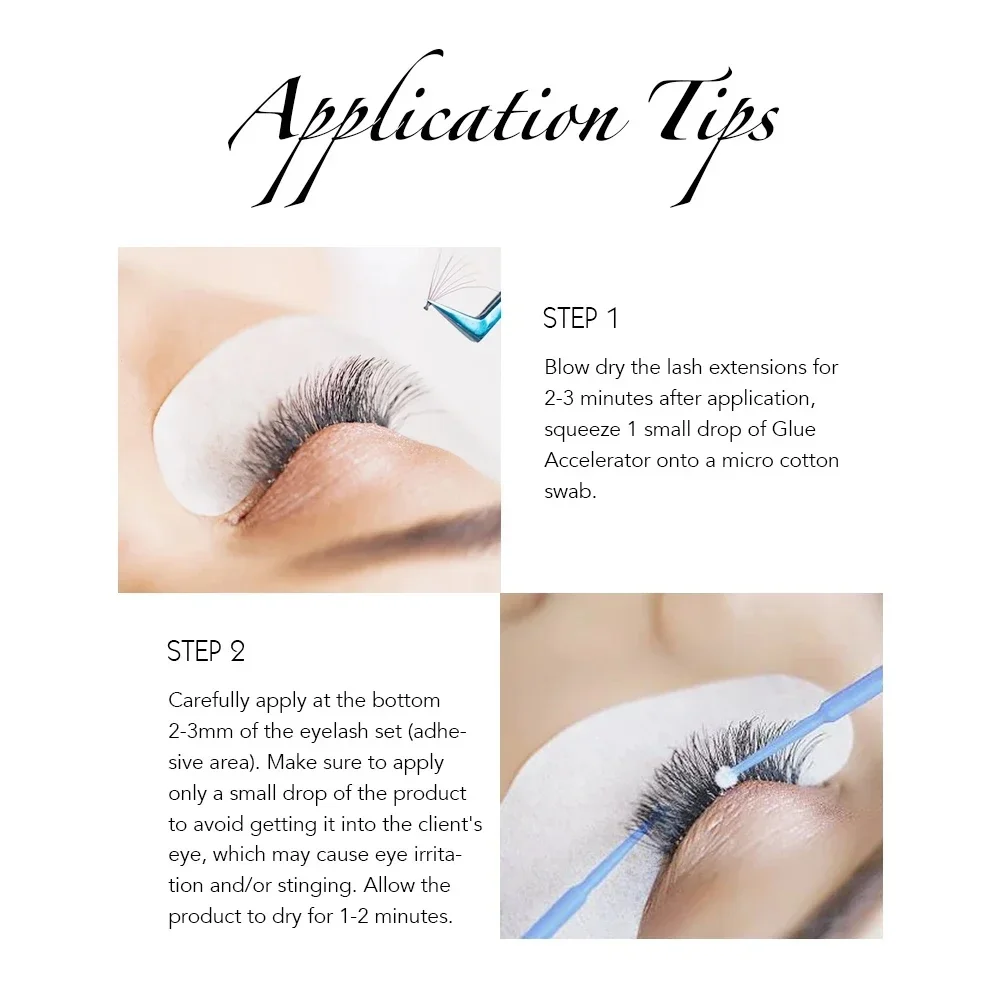 Application Tips

STEP 1

Blow dry the lash extensions for 2-3 minutes after application, squeeze 1 small drop of Glue Accelerator onto a micro cotton swab.

STEP 2

Carefully apply at the bottom 2-3mm of the eyelash set (adhesive area). Make sure to apply only a small drop of the product to avoid getting it into the client's eye, which may cause eye irritation and/or stinging. Allow the product to dry for 1-2 minutes.