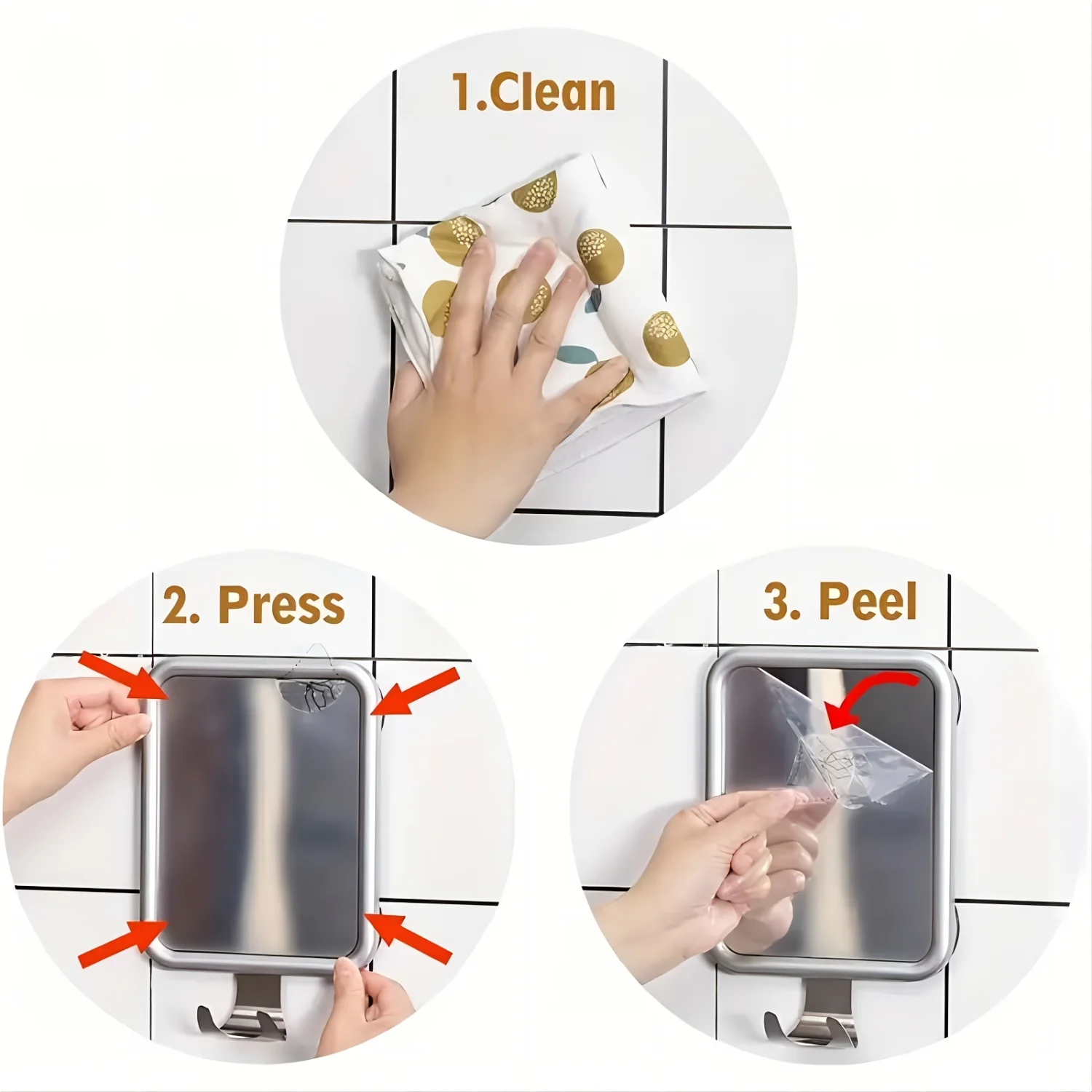 1.Clean

2. Press

3. Peel