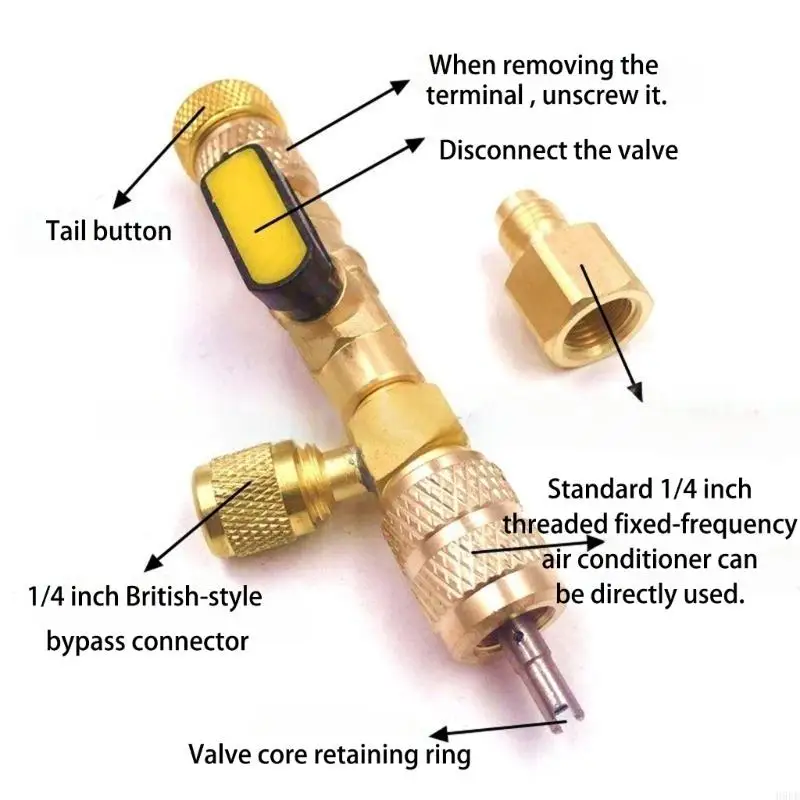 When removing the terminal , unscrew it.

Disconnect the valve

Tail button

Standard 1/4 inch threaded fixed-frequency air conditioner can be directly used.

1/4 inch British-style bypass connector

Valve core retaining ring