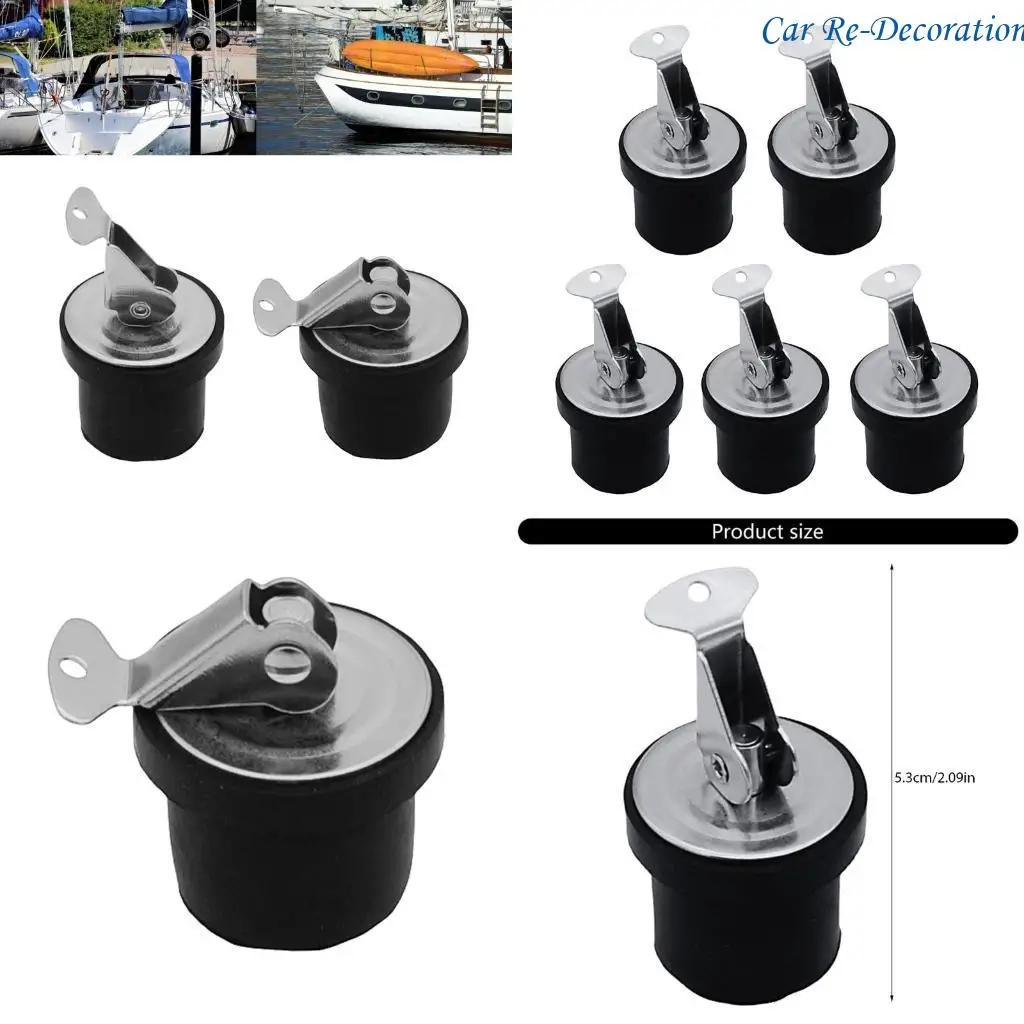 Car Re-Decoration

Product size

5.3cm/2.09in