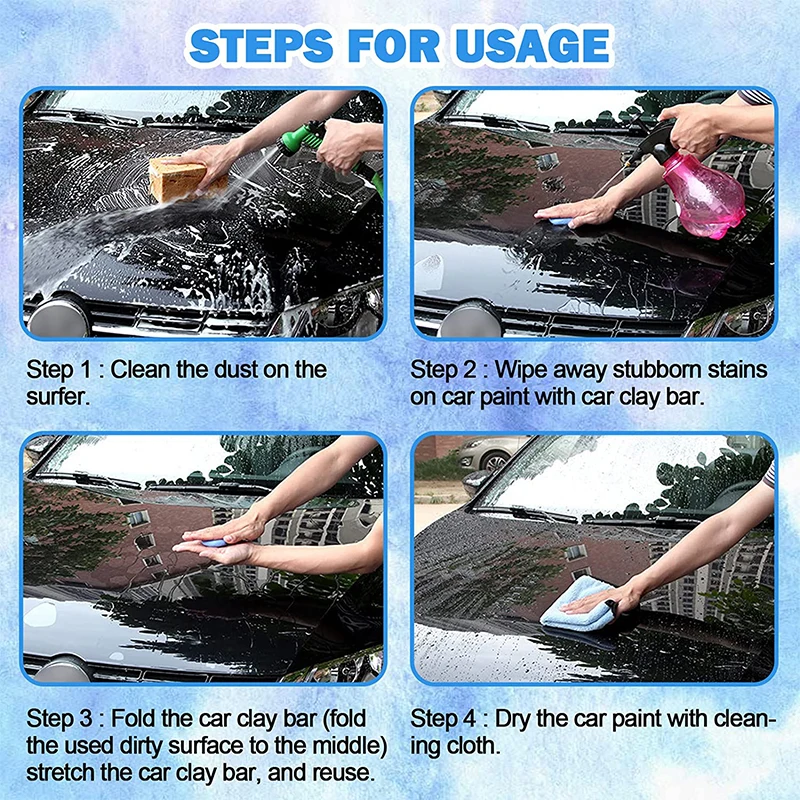 STEPS FOR USAGE

Step 1 : Clean the dust on the surfer.

Step 2 : Wipe away stubborn stains on car paint with car clay bar.

Step 3 : Fold the car clay bar (fold the used dirty surface to the middle) stretch the car clay bar, and reuse.

Step 4 : Dry the car paint with cleaning cloth.