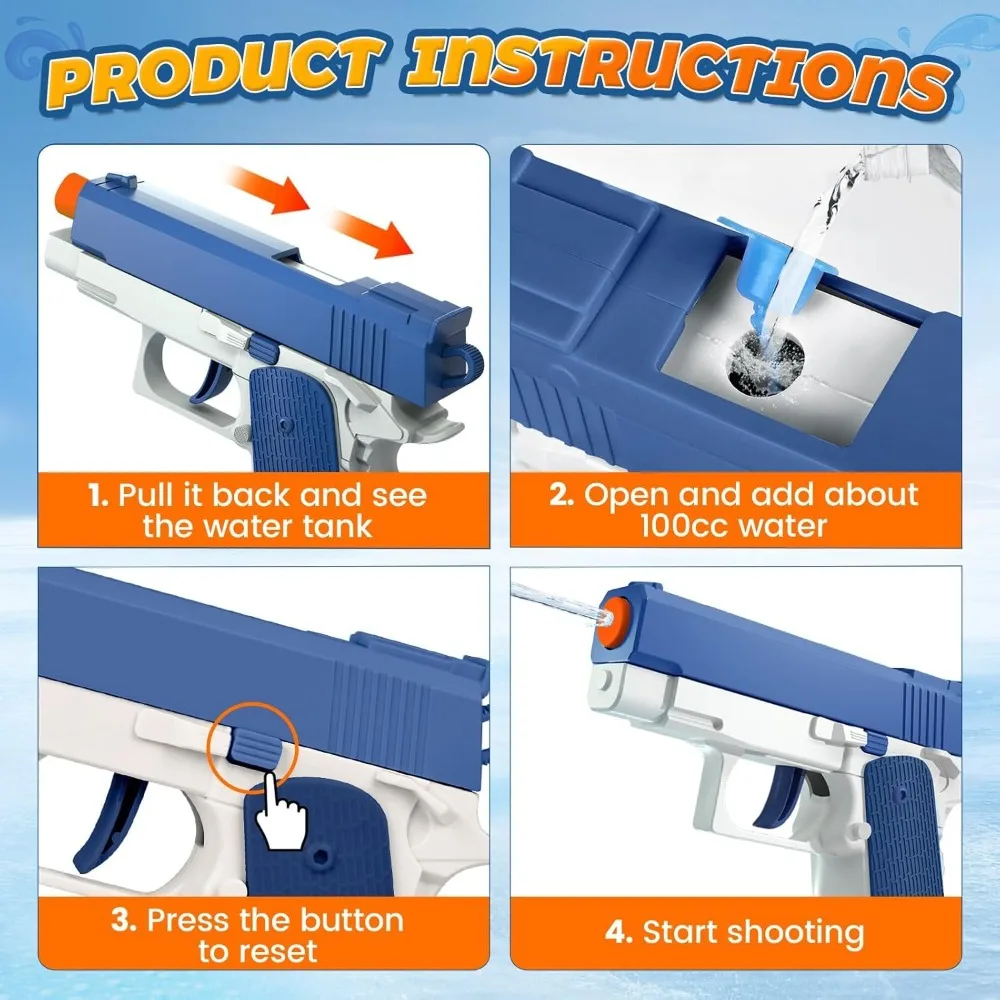 PRODUCT INSTRUCTIONS

1. Pull it back and see the water tank

2. Open and add about 100cc water

3. Press the button to reset

4. Start shooting