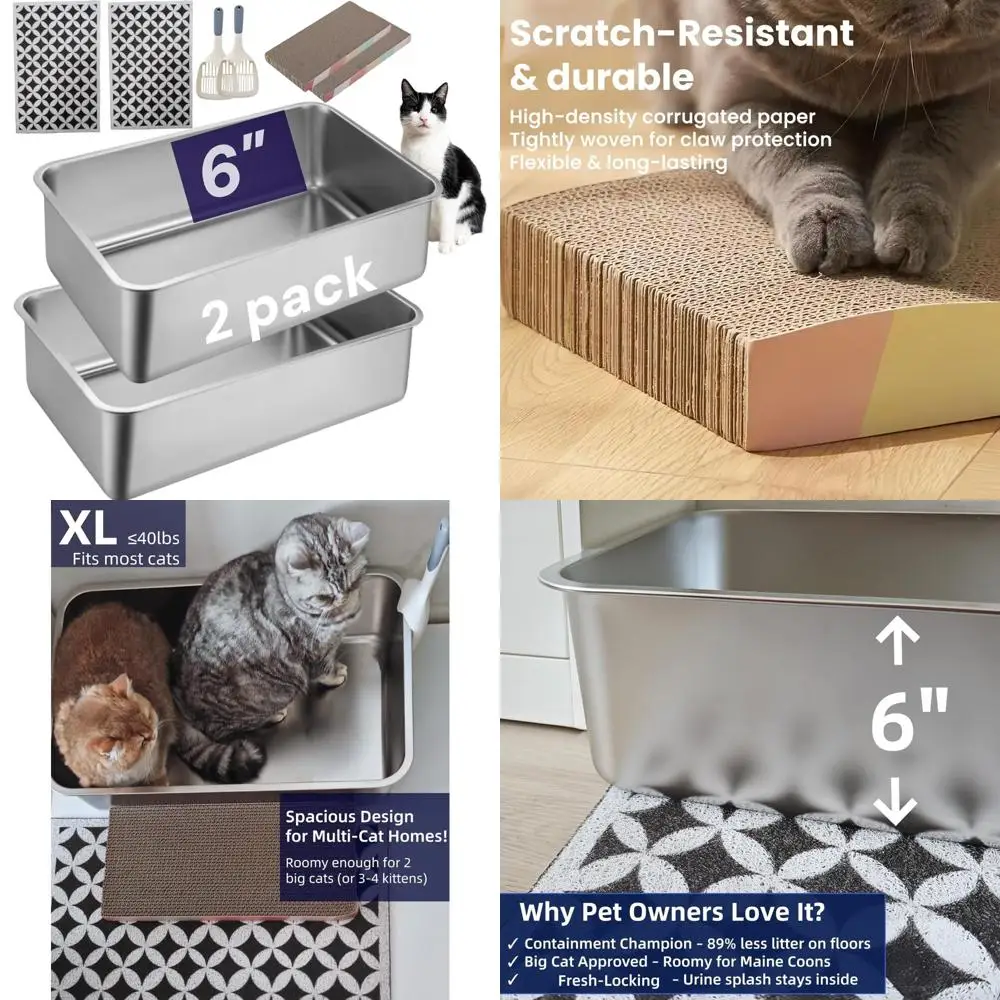 6"

2 pack

Scratch-Resistant & durable

High-density corrugated paper
Tightly woven for claw protection
Flexible & long-lasting

XL ≤40lbs
Fits most cats

Spacious Design for Multi-Cat Homes!

Roomy enough for 2 big cats (or 3-4 kittens)

6"

Why Pet Owners Love It?

✓ Containment Champion - 89% less litter on floors
✓ Big Cat Approved - Roomy for Maine Coons
✓ Fresh-Locking - Urine splash stays inside