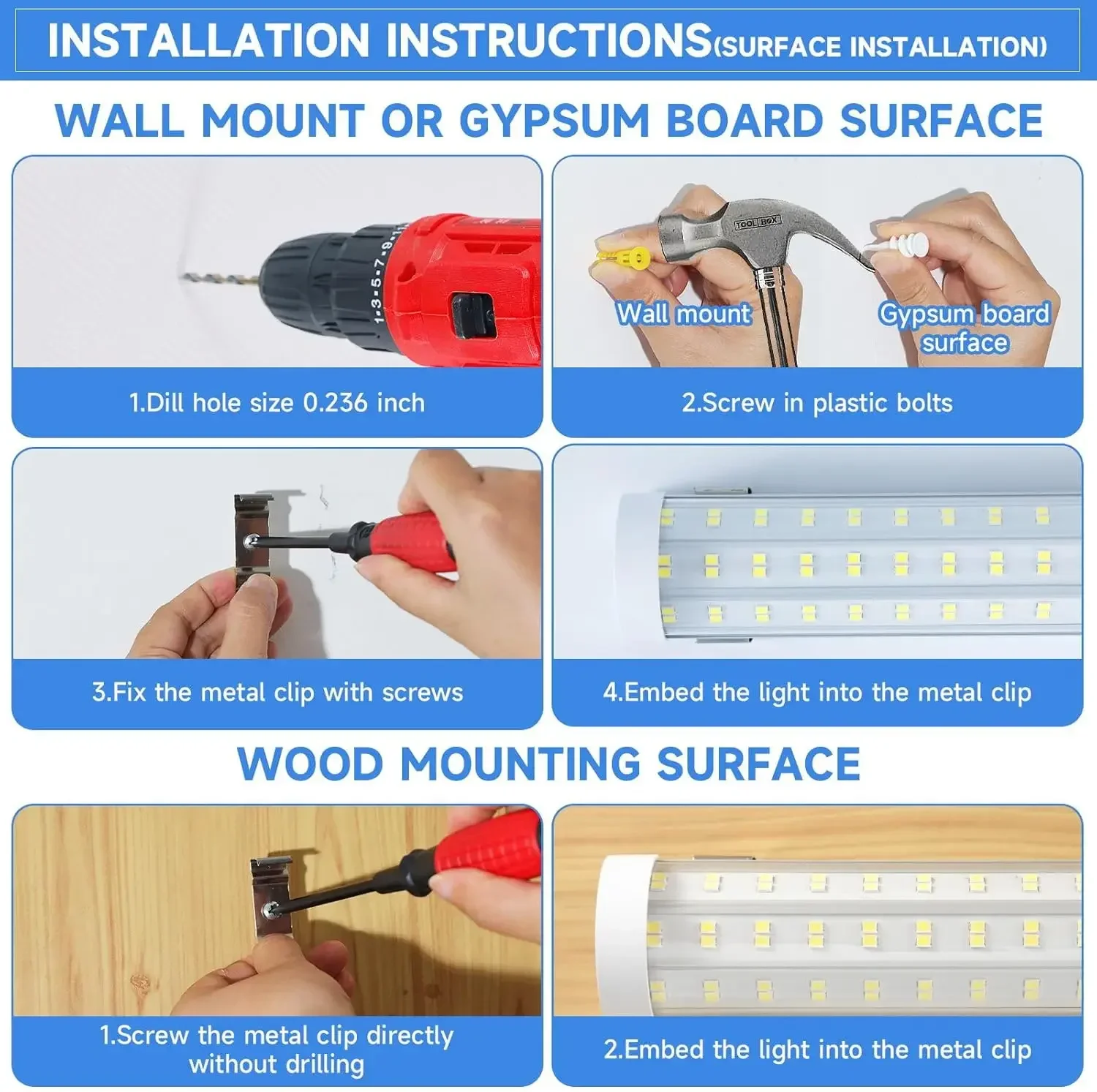 INSTALLATION INSTRUCTIONS(SURFACE INSTALLATION)

WALL MOUNT OR GYPSUM BOARD SURFACE

1·3·5·7·9·11

1.Dill hole size 0.236 inch

TOOL BOX

Wall mount

Gypsum board surface

2.Screw in plastic bolts

3.Fix the metal clip with screws

4.Embed the light into the metal clip

WOOD MOUNTING SURFACE

1.Screw the metal clip directly without drilling

2.Embed the light into the metal clip