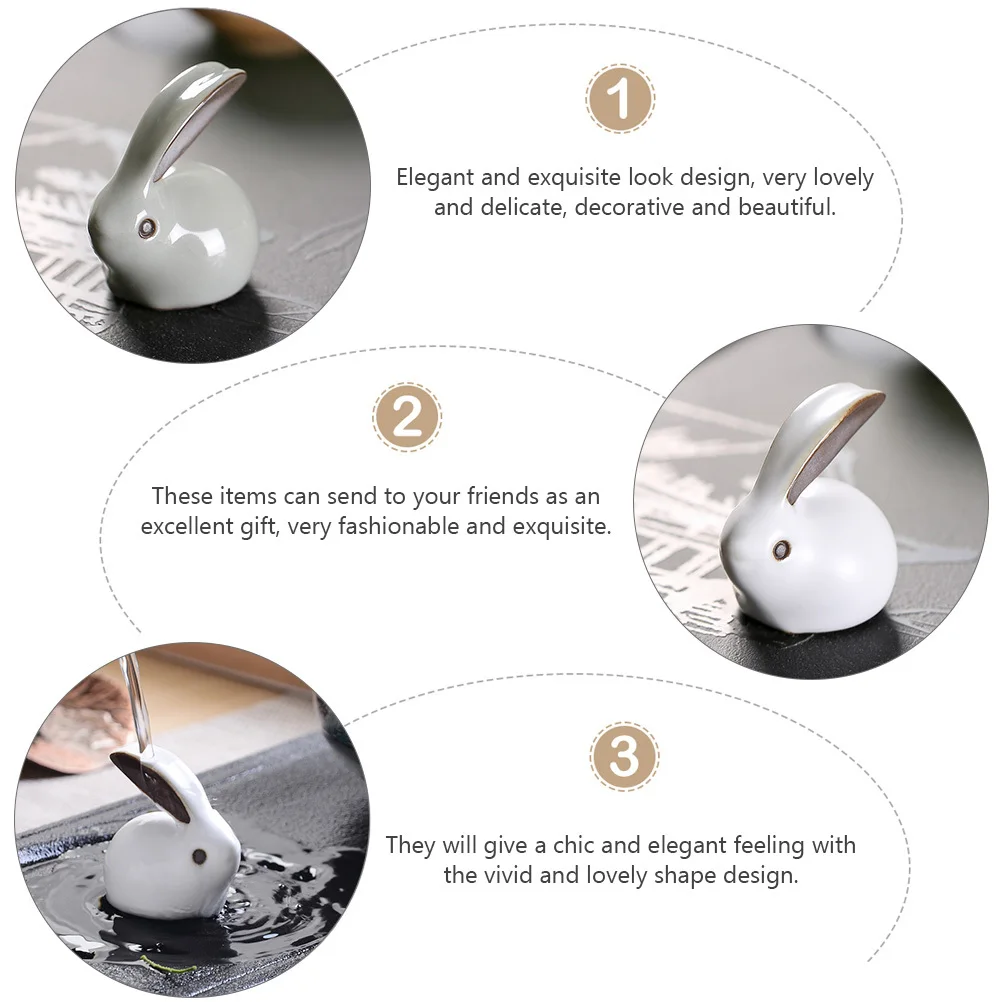 1

Elegant and exquisite look design, very lovely and delicate, decorative and beautiful.

2

These items can send to your friends as an excellent gift, very fashionable and exquisite.

3

They will give a chic and elegant feeling with the vivid and lovely shape design.