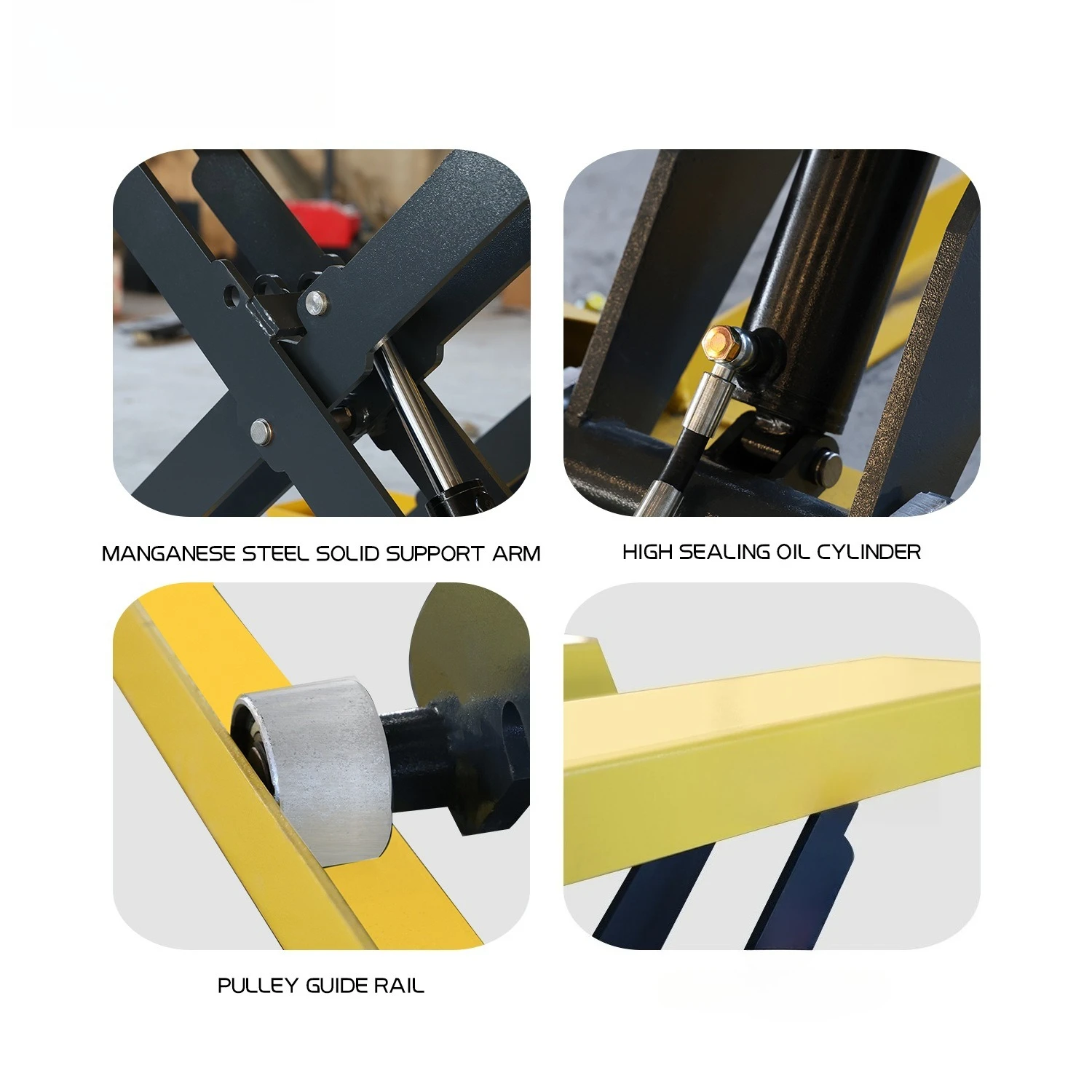 MANGANESE STEEL SOLID SUPPORT ARM

HIGH SEALING OIL CYLINDER

PULLEY GUIDE RAIL