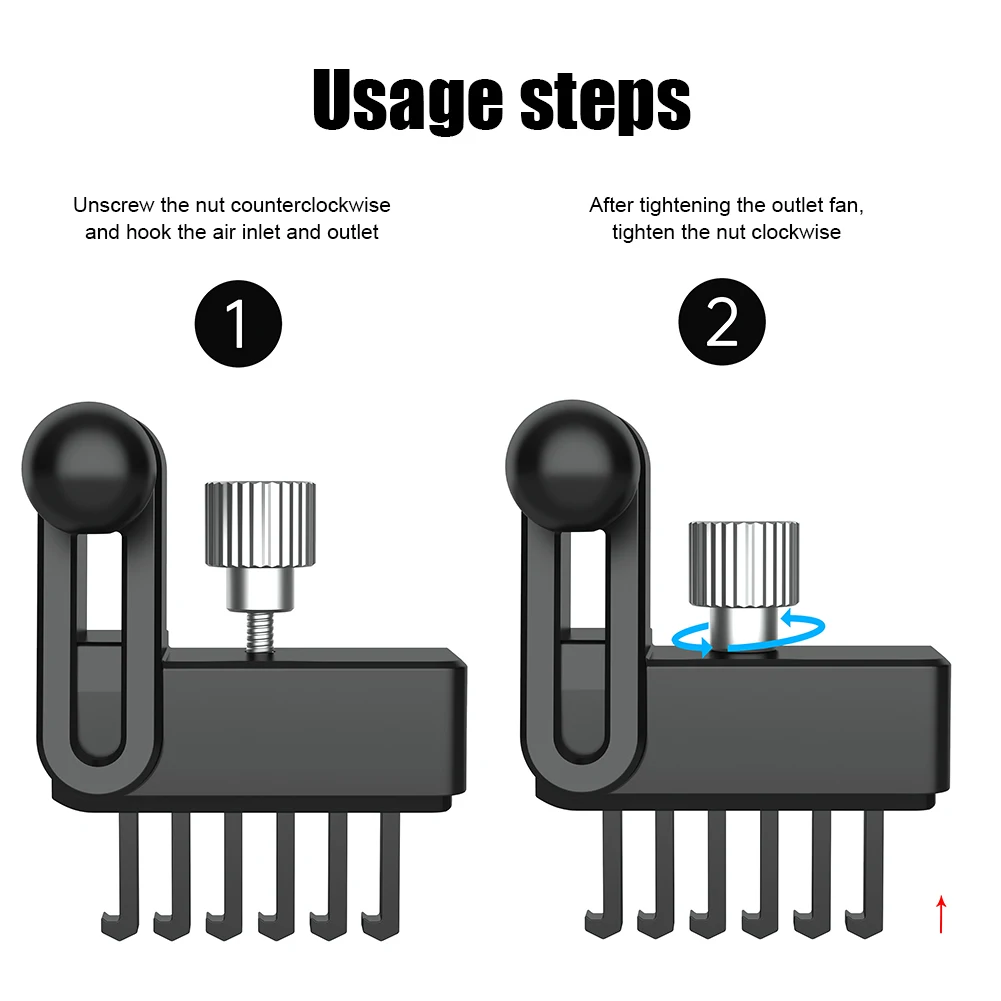 Usage steps

Unscrew the nut counterclockwise and hook the air inlet and outlet

1

After tightening the outlet fan, tighten the nut clockwise

2