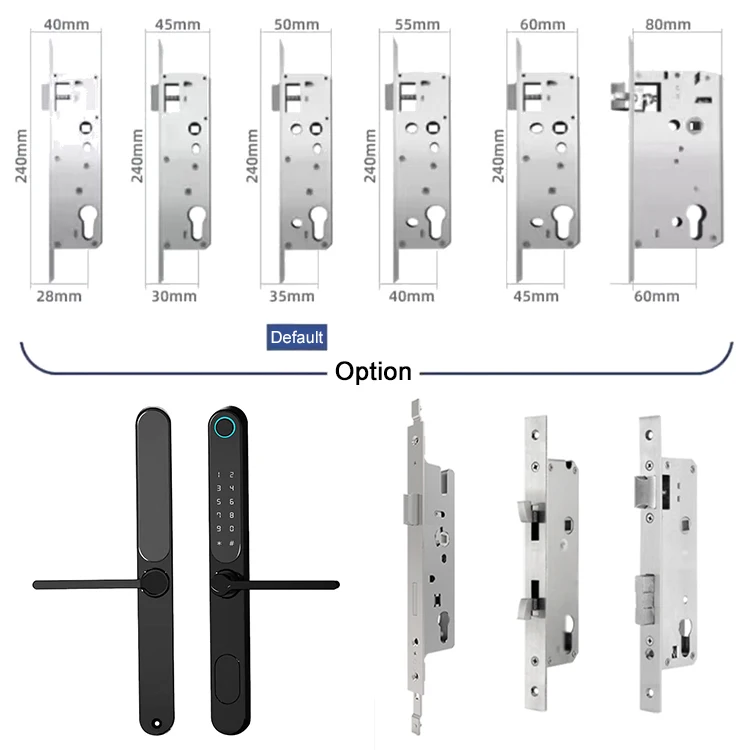 40mm 45mm 50mm 55mm 60mm 80mm

240mm 240mm 240mm 240mm 240mm

28mm 30mm 35mm 40mm 45mm 60mm

Default

Option

1 2
3 4
5 6
7 8
9 0
* #