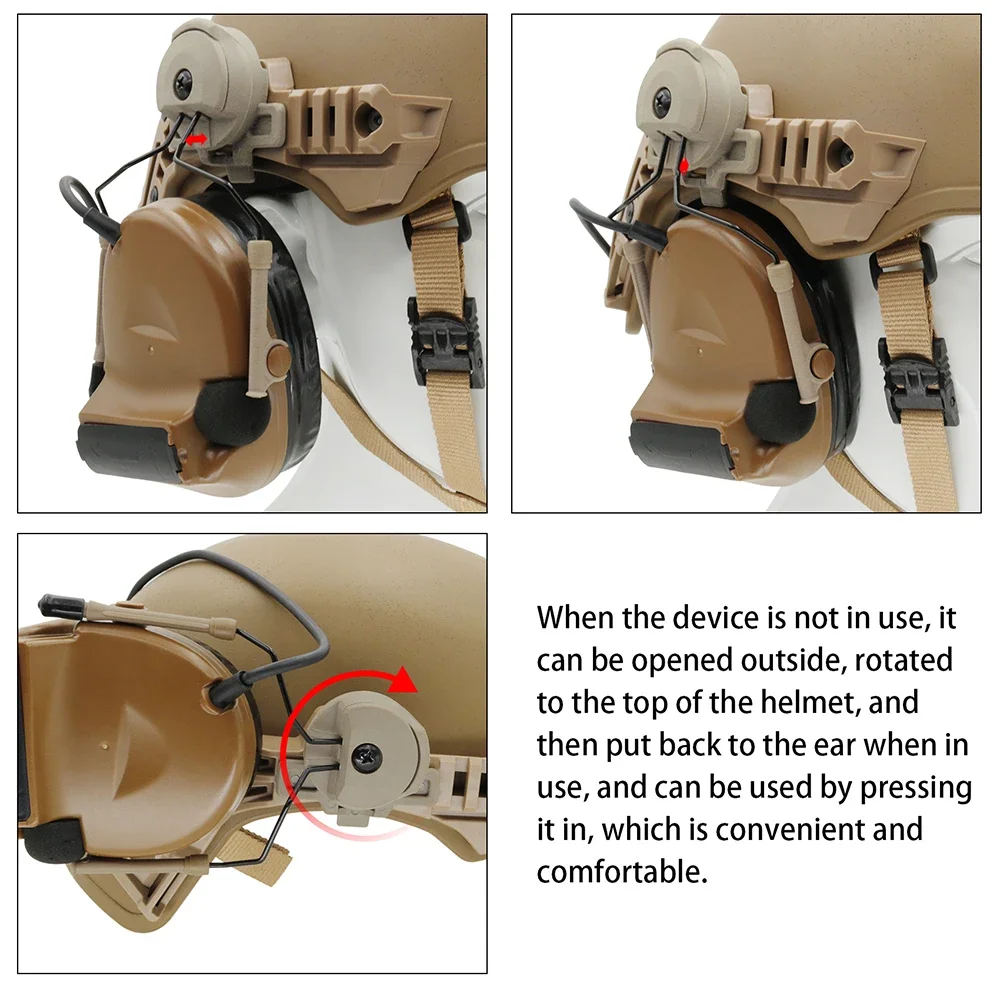 When the device is not in use, it can be opened outside, rotated to the top of the helmet, and then put back to the ear when in use, and can be used by pressing it in, which is convenient and comfortable.