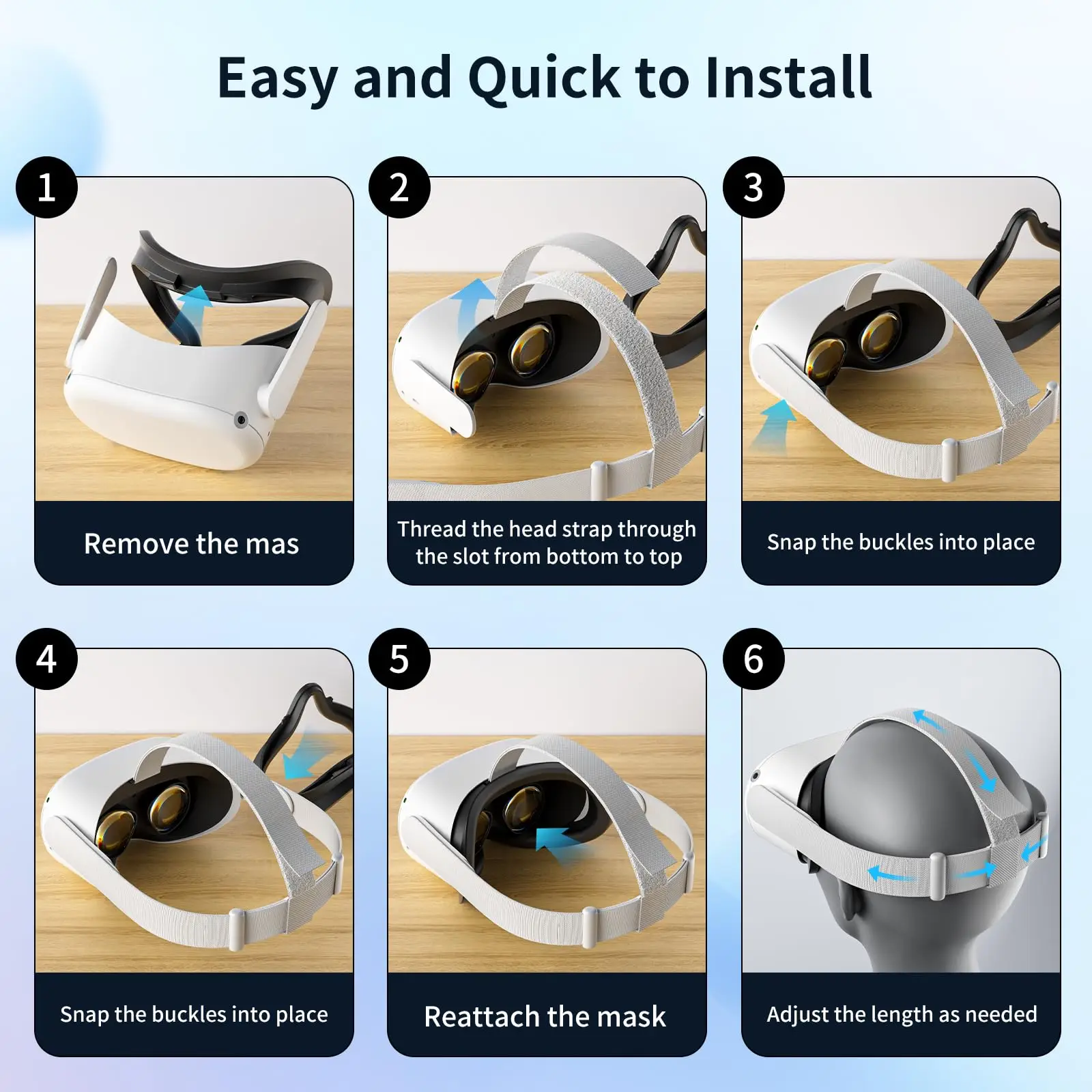 Easy and Quick to Install

1
Remove the mas

2
Thread the head strap through the slot from bottom to top

3
Snap the buckles into place

4
Snap the buckles into place

5
Reattach the mask

6
Adjust the length as needed