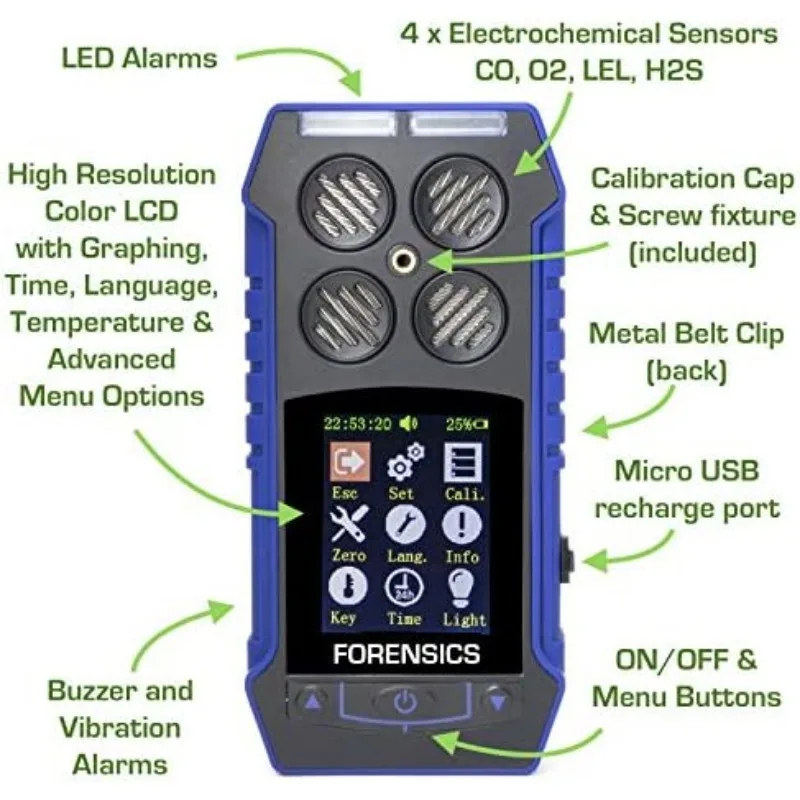 LED Alarms

4 x Electrochemical Sensors
CO, O2, LEL, H2S

High Resolution Color LCD with Graphing, Time, Language, Temperature & Advanced Menu Options

Calibration Cap & Screw fixture (included)

Metal Belt Clip (back)

Micro USB recharge port

22:53:20 25%

Esc Set Cali.

Zero Lang. Info

24h

Key Time Light

FORENSICS

Buzzer and Vibration Alarms

ON/OFF & Menu Buttons