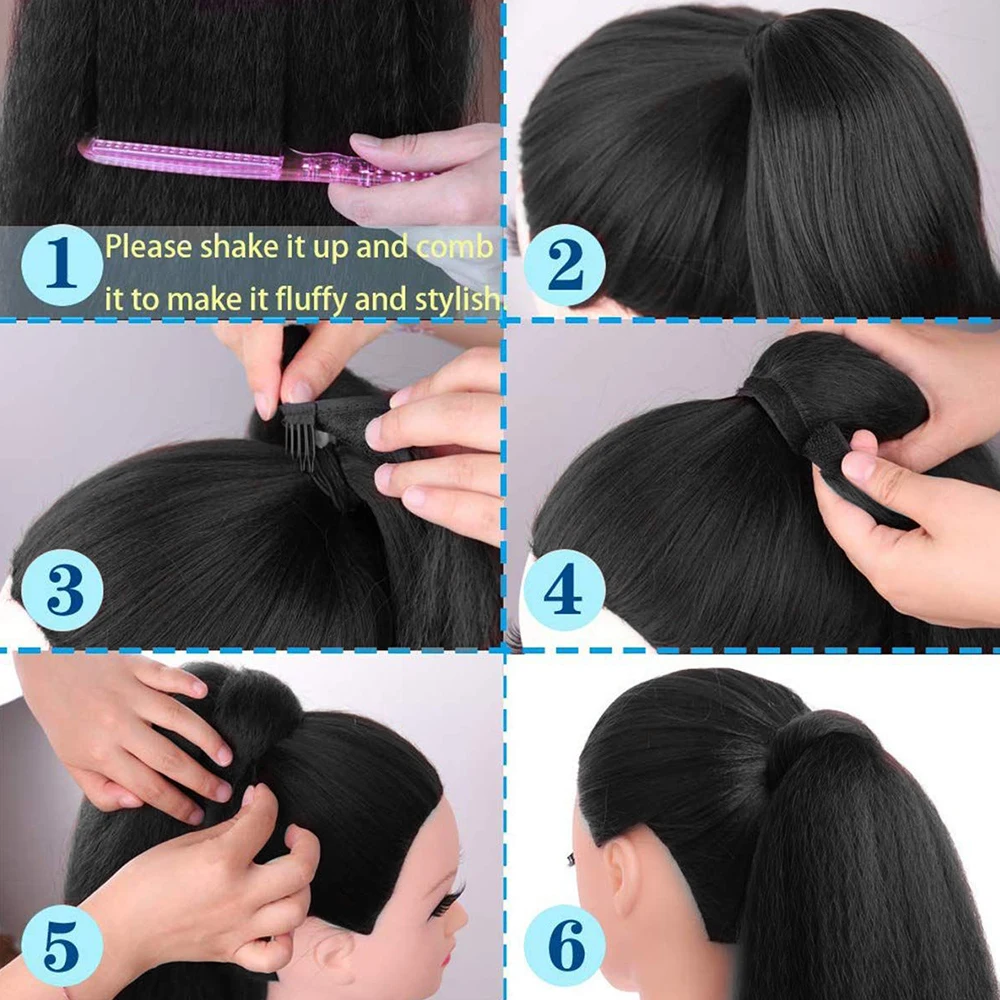 1
Please shake it up and comb it to make it fluffy and stylish

2

3

4

5

6