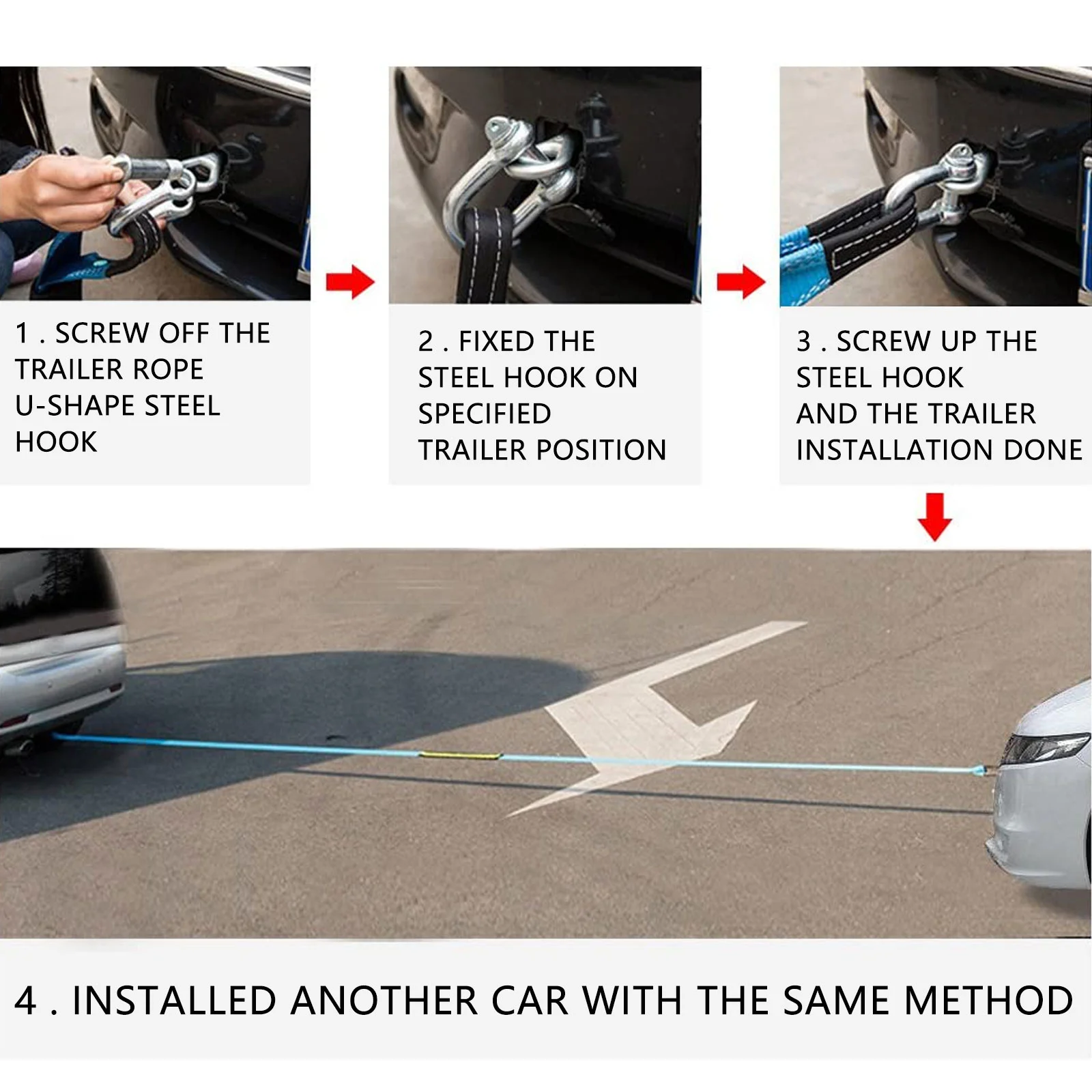 1 . SCREW OFF THE TRAILER ROPE U-SHAPE STEEL HOOK

2 . FIXED THE STEEL HOOK ON SPECIFIED TRAILER POSITION

3 . SCREW UP THE STEEL HOOK AND THE TRAILER INSTALLATION DONE

4 . INSTALLED ANOTHER CAR WITH THE SAME METHOD