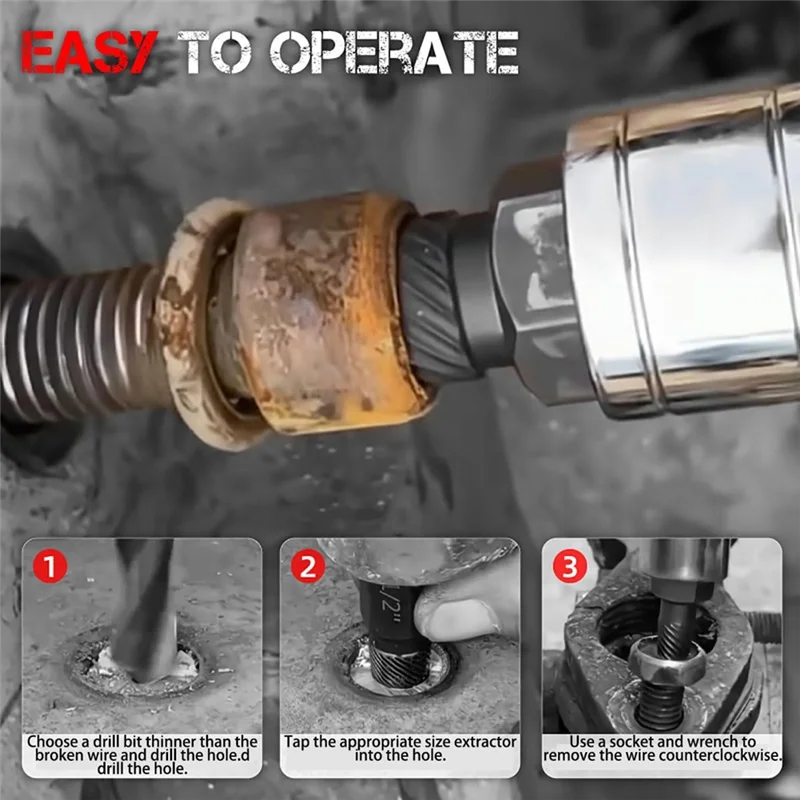 EASY TO OPERATE

1

Choose a drill bit thinner than the broken wire and drill the hole.d drill the hole.

2

1/2"

Tap the appropriate size extractor into the hole.

3

Use a socket and wrench to remove the wire counterclockwise.