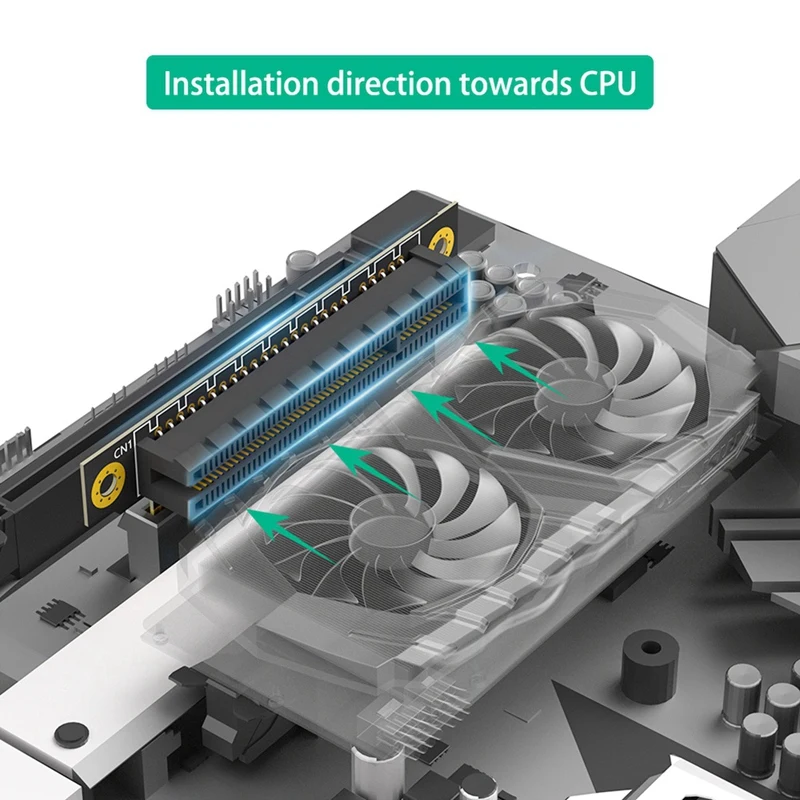 Installation direction towards CPU

CN1