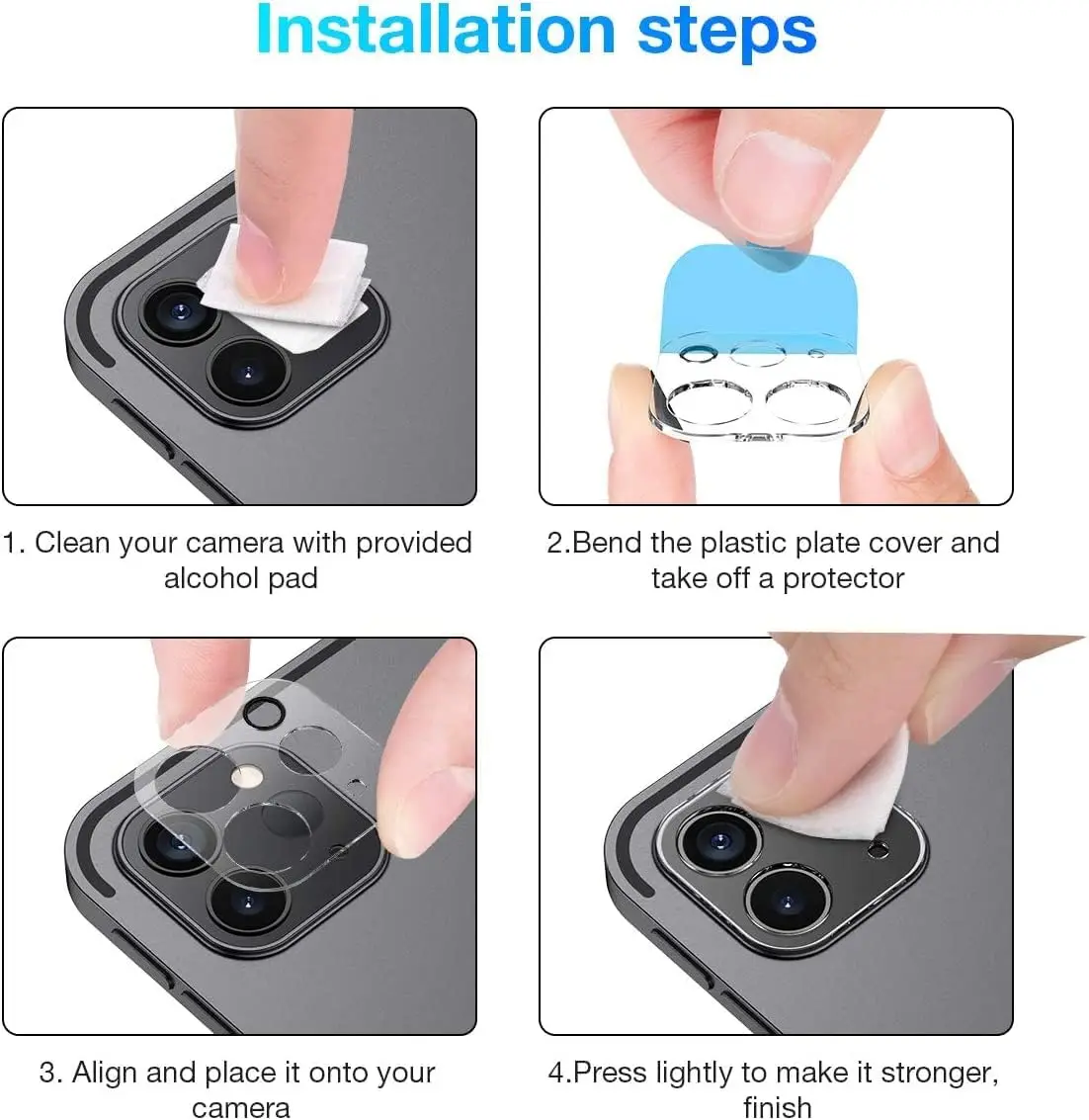 Installation steps

1. Clean your camera with provided alcohol pad

2.Bend the plastic plate cover and take off a protector

3. Align and place it onto your camera

4.Press lightly to make it stronger, finish