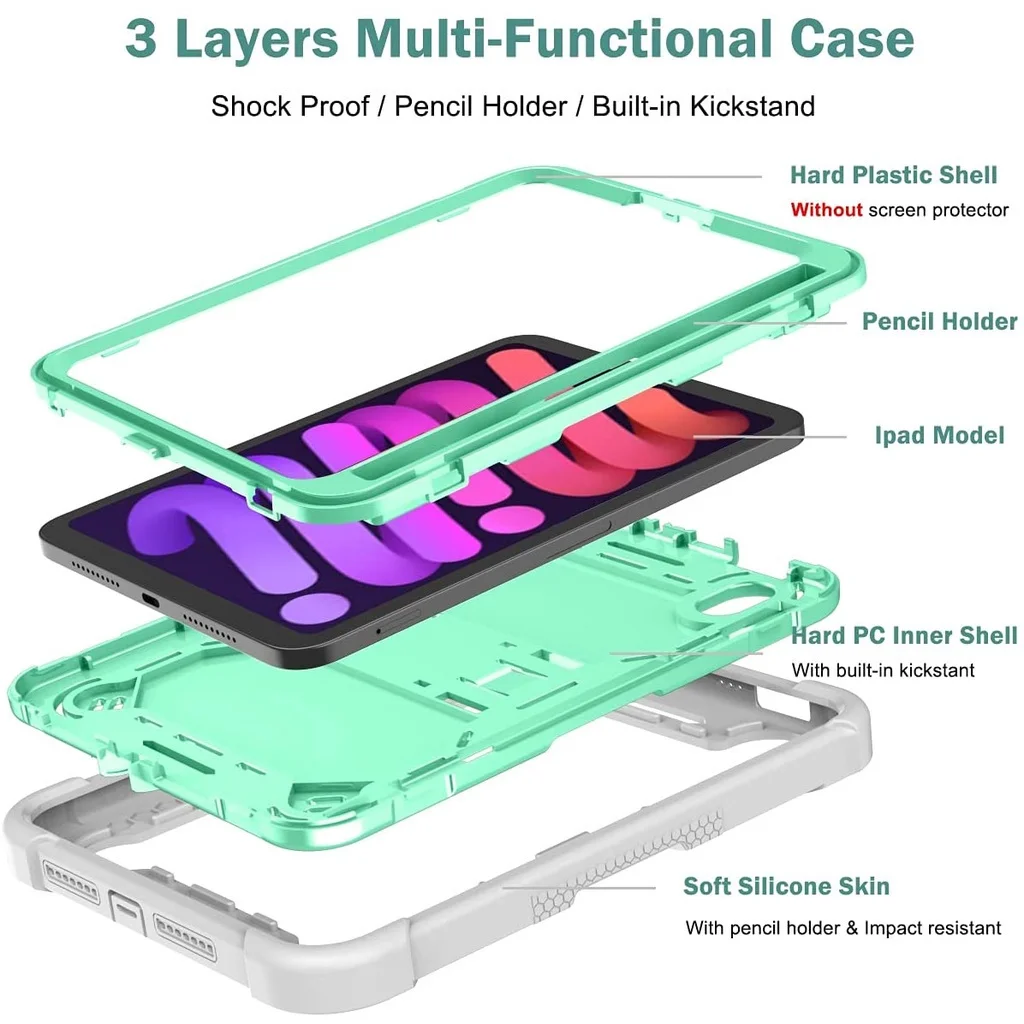 3 Layers Multi-Functional Case

Shock Proof / Pencil Holder / Built-in Kickstand

Hard Plastic Shell
Without screen protector

Pencil Holder

Ipad Model

Hard PC Inner Shell
With built-in kickstant

Soft Silicone Skin
With pencil holder & Impact resistant