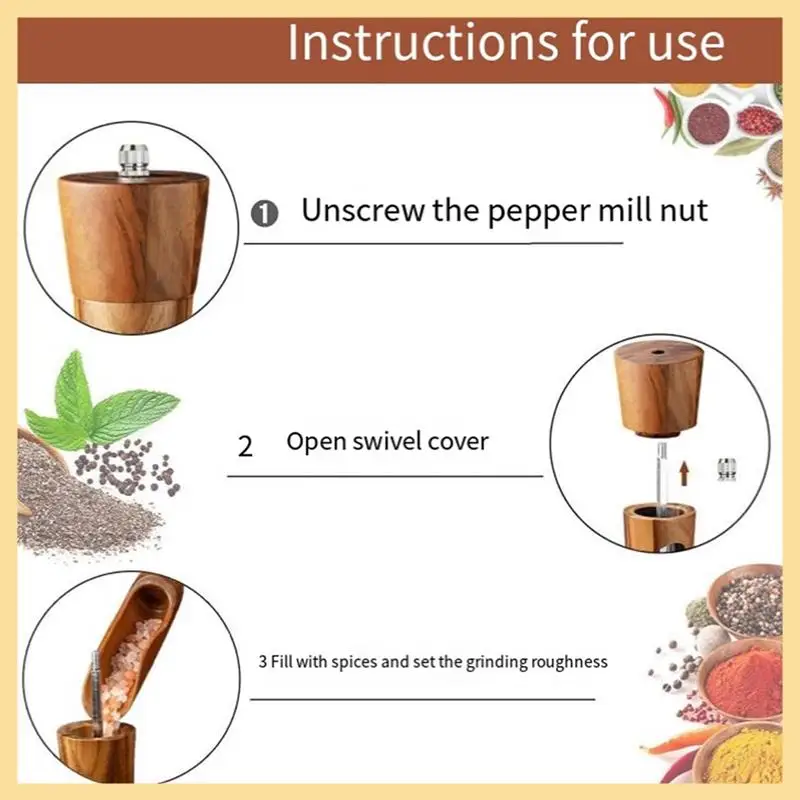 Instructions for use

1 Unscrew the pepper mill nut

2 Open swivel cover

3 Fill with spices and set the grinding roughness