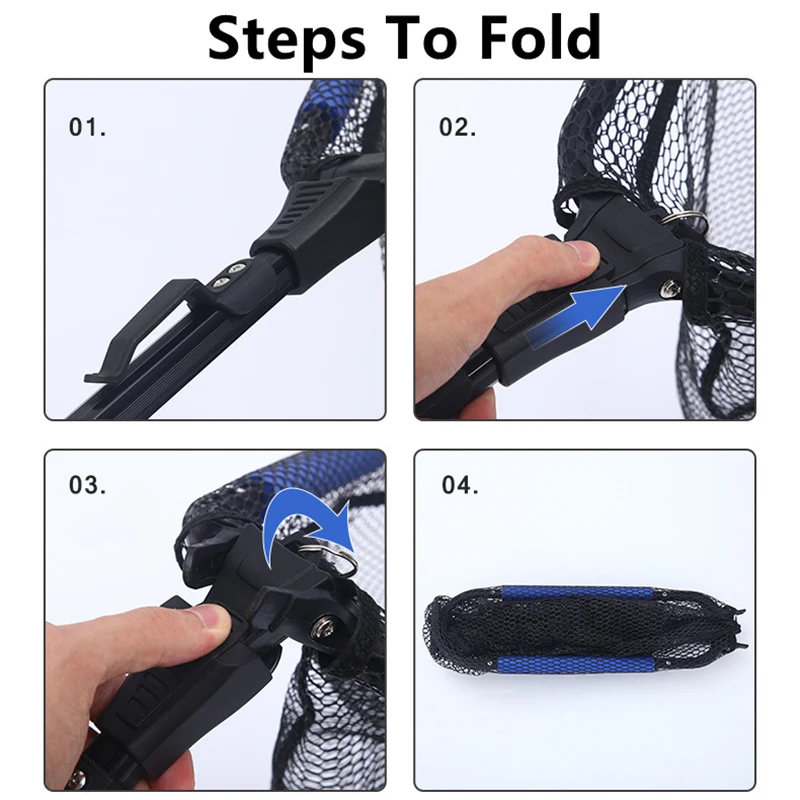 Steps To Fold

01.

02.

03.

04.