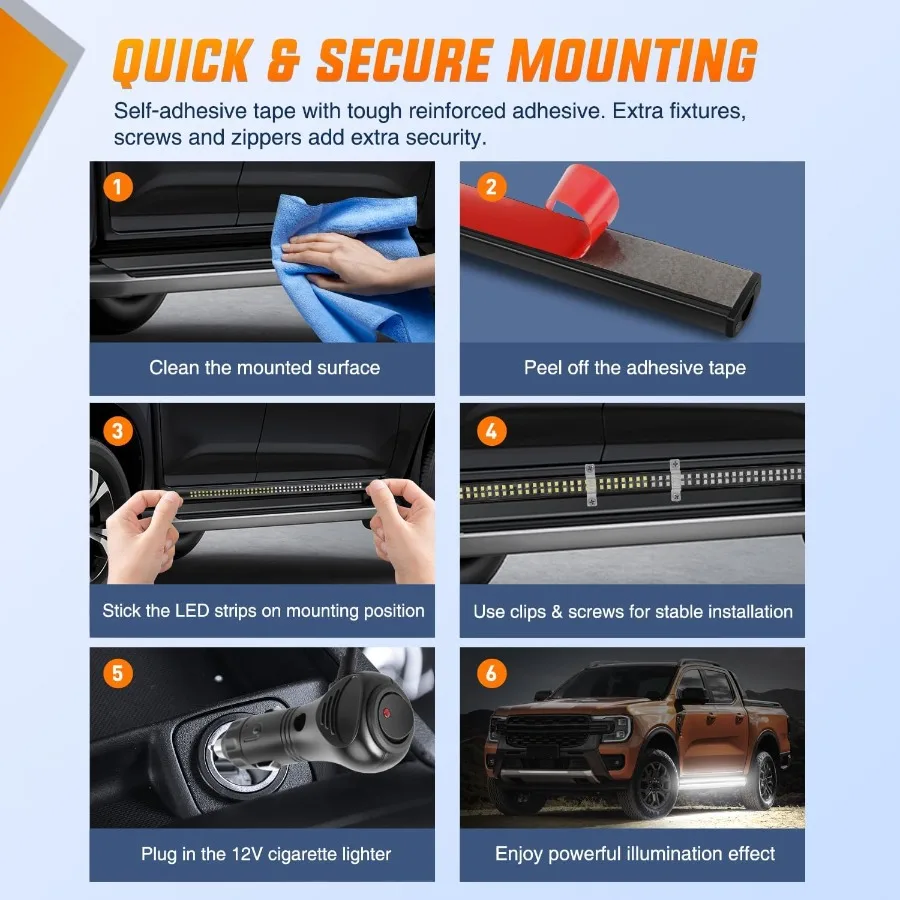 QUICK & SECURE MOUNTING

Self-adhesive tape with tough reinforced adhesive. Extra fixtures, screws and zippers add extra security.

1
Clean the mounted surface

2
Peel off the adhesive tape

3
Stick the LED strips on mounting position

4
Use clips & screws for stable installation

5
Plug in the 12V cigarette lighter

6
Enjoy powerful illumination effect