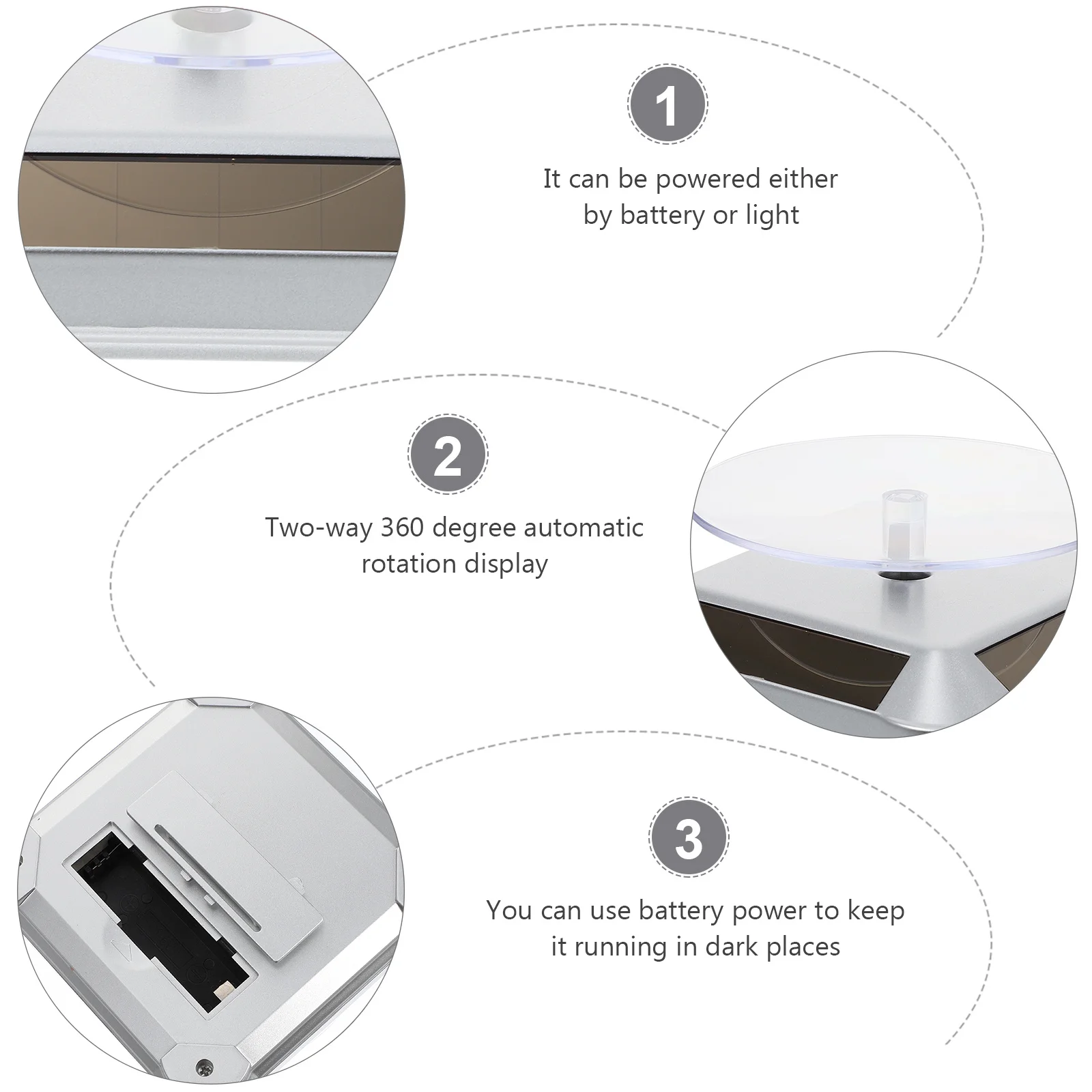 1

It can be powered either by battery or light

2

Two-way 360 degree automatic rotation display

3

You can use battery power to keep it running in dark places