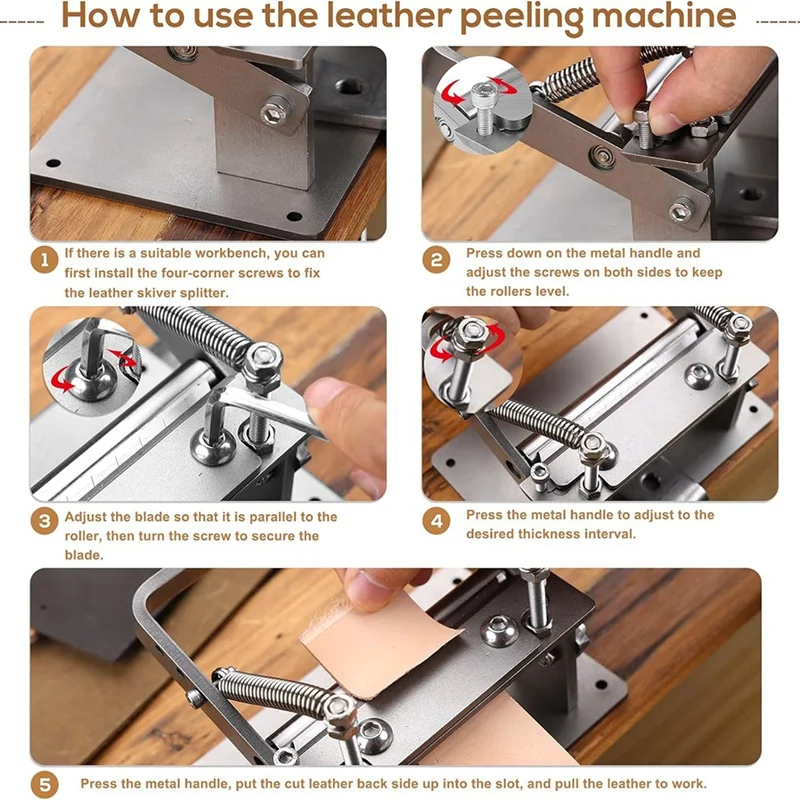 How to use the leather peeling machine

1 If there is a suitable workbench, you can first install the four-corner screws to fix the leather skiver splitter.

2 Press down on the metal handle and adjust the screws on both sides to keep the rollers level.

3 Adjust the blade so that it is parallel to the roller, then turn the screw to secure the blade.

4 Press the metal handle to adjust to the desired thickness interval.

5 Press the metal handle, put the cut leather back side up into the slot, and pull the leather to work.