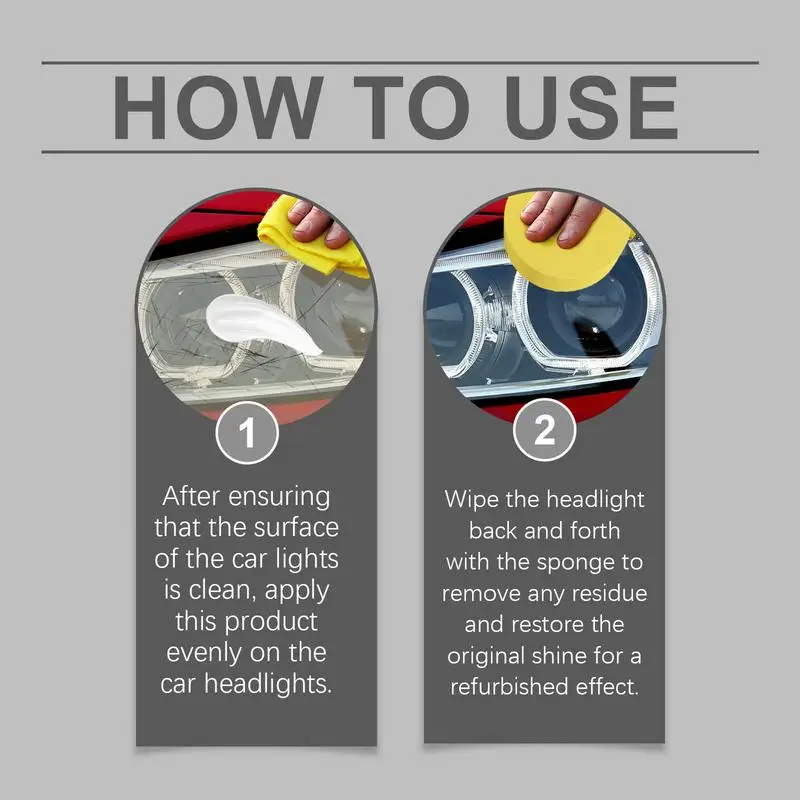 HOW TO USE

1

After ensuring that the surface of the car lights is clean, apply this product evenly on the car headlights.

2

Wipe the headlight back and forth with the sponge to remove any residue and restore the original shine for a refurbished effect.