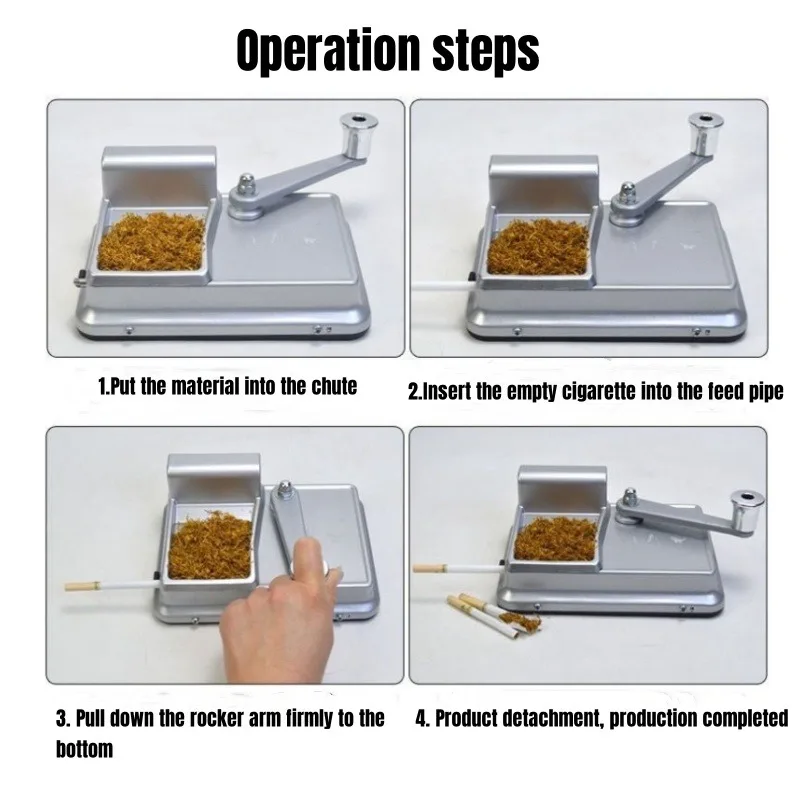 Operation steps

1.Put the material into the chute

2.Insert the empty cigarette into the feed pipe

3. Pull down the rocker arm firmly to the bottom

4. Product detachment, production completed