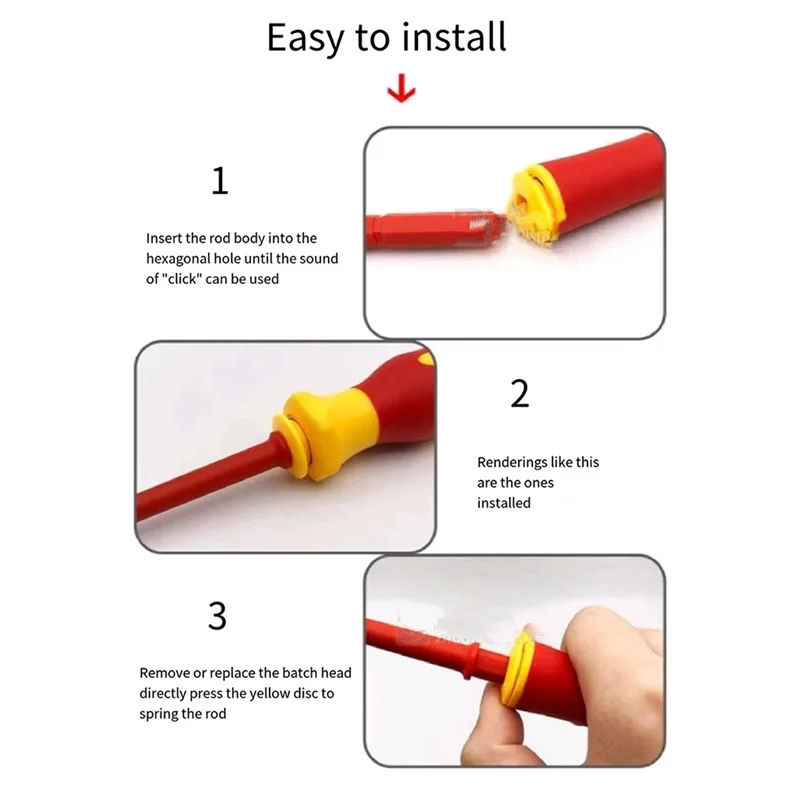 Easy to install

1

Insert the rod body into the hexagonal hole until the sound of "click" can be used

2

Renderings like this are the ones installed

3

Remove or replace the batch head directly press the yellow disc to spring the rod